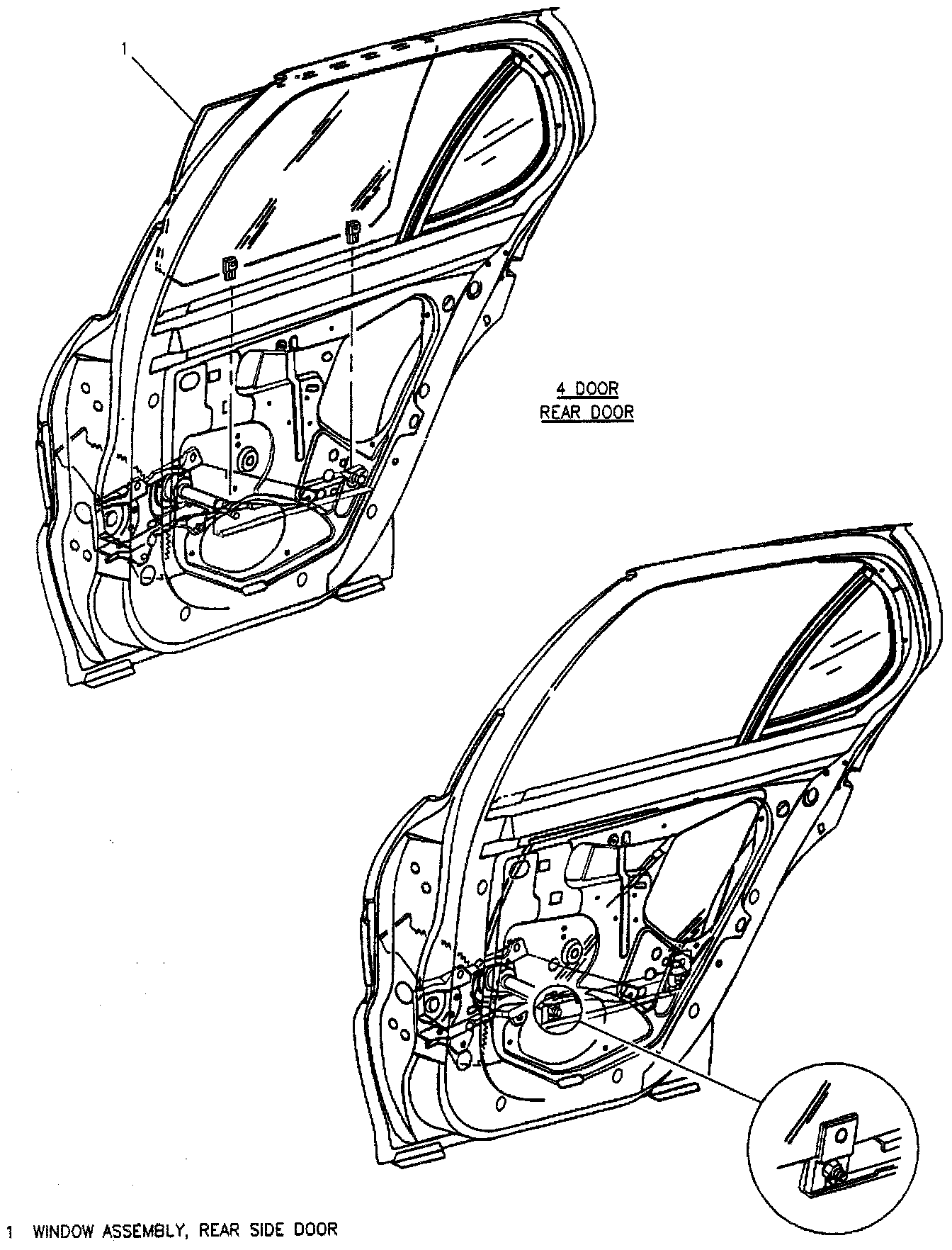 1

4 DOOR
REAR DOOR

1 WINDOW ASSEMBLY, REAR SIDE DOOR