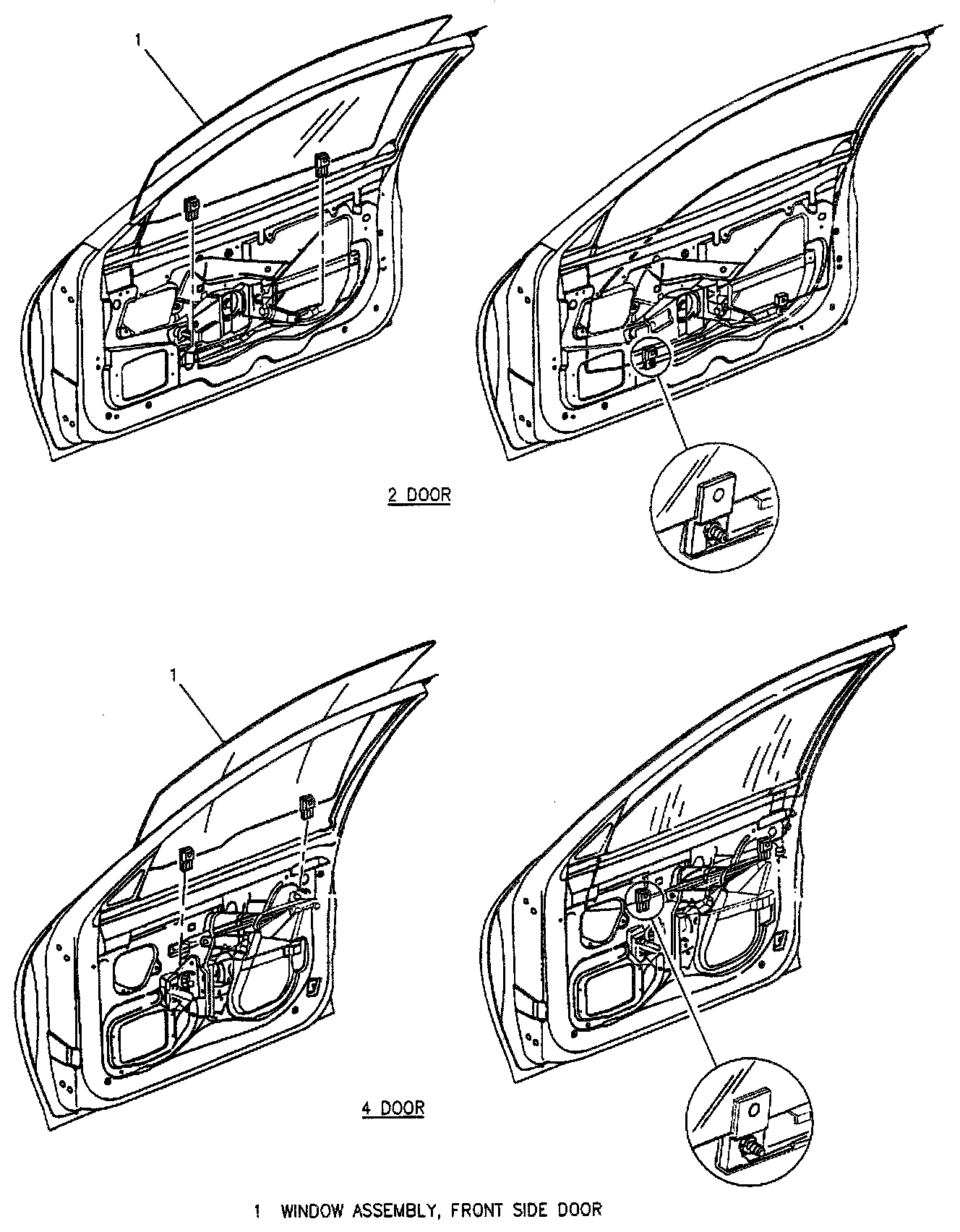 1

2 DOOR

1

4 DOOR

1 WINDOW ASSEMBLY, FRONT SIDE DOOR