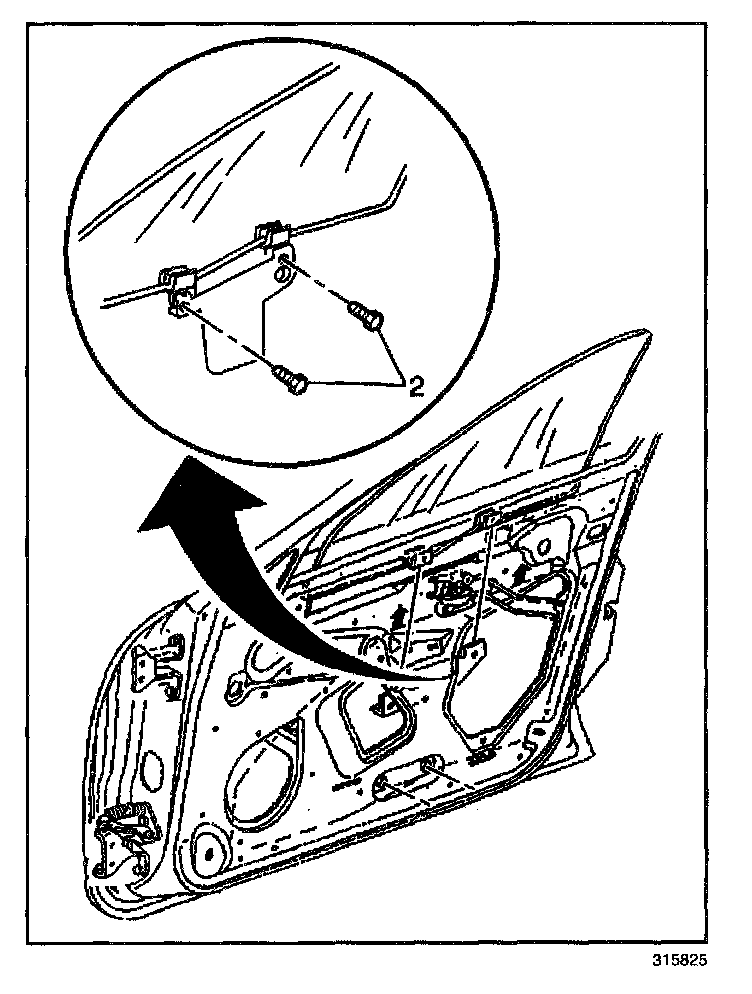 2

315825