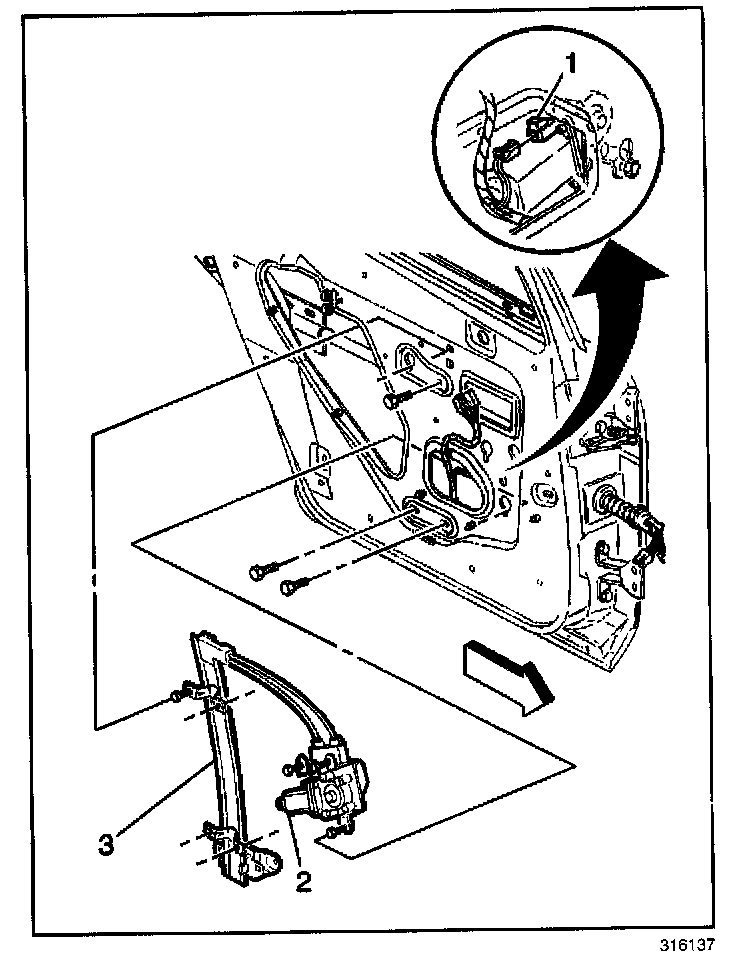 1

3

2

316137