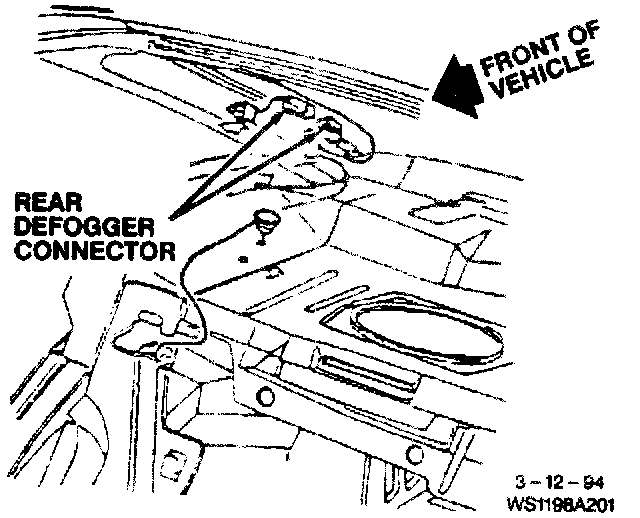 FRONT OF VEHICLE

REAR DEFOGGER CONNECTOR

3 – 12 – 94
WS1198A201