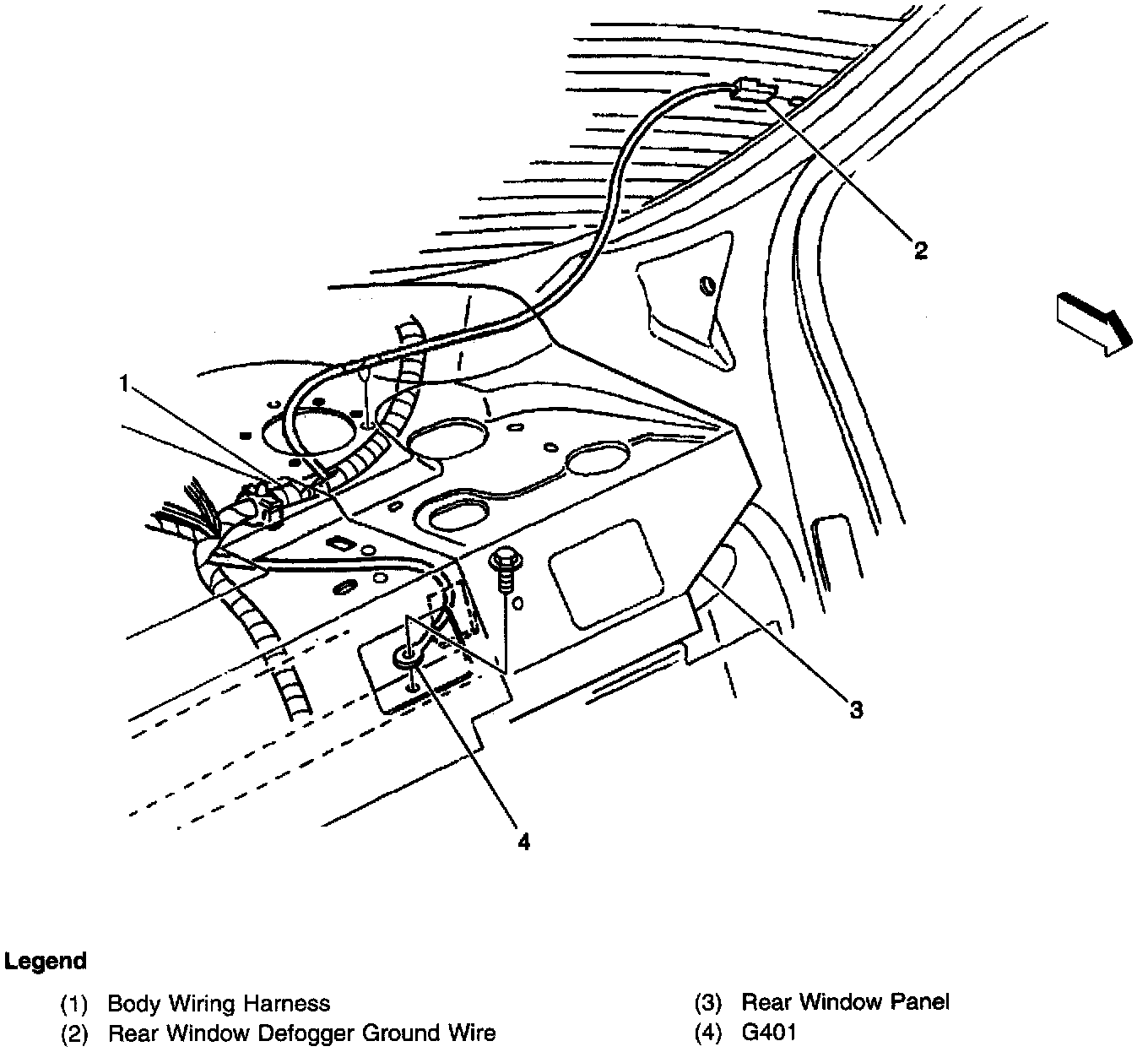 2

1

3

4

Legend

(1) Body Wiring Harness
(2) Rear Window Defogger Ground Wire

(3) Rear Window Panel
(4) G401