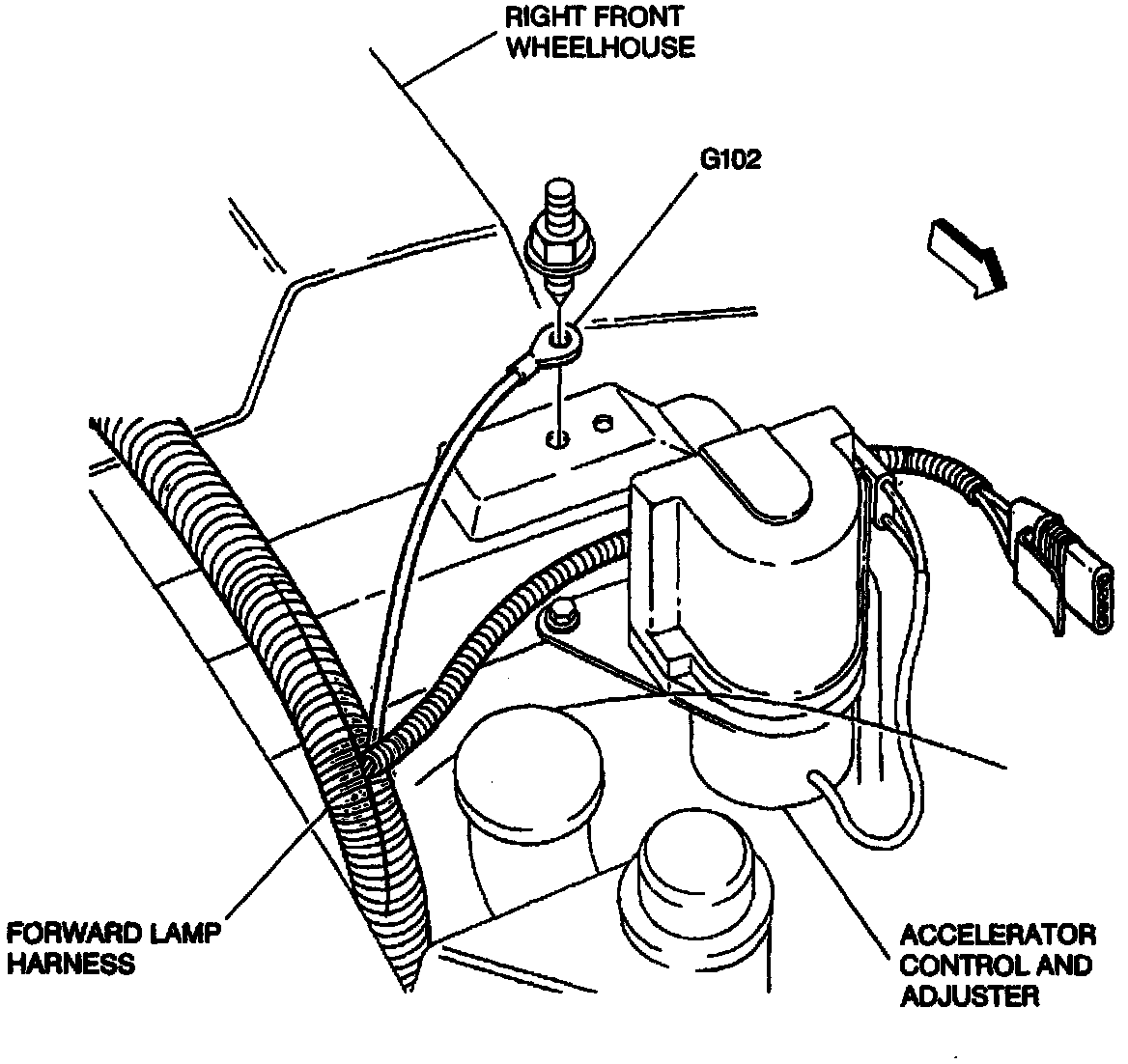 RIGHT FRONT WHEELHOUSE

G102

FORWARD LAMP HARNESS

ACCELERATOR CONTROL AND ADJUSTER