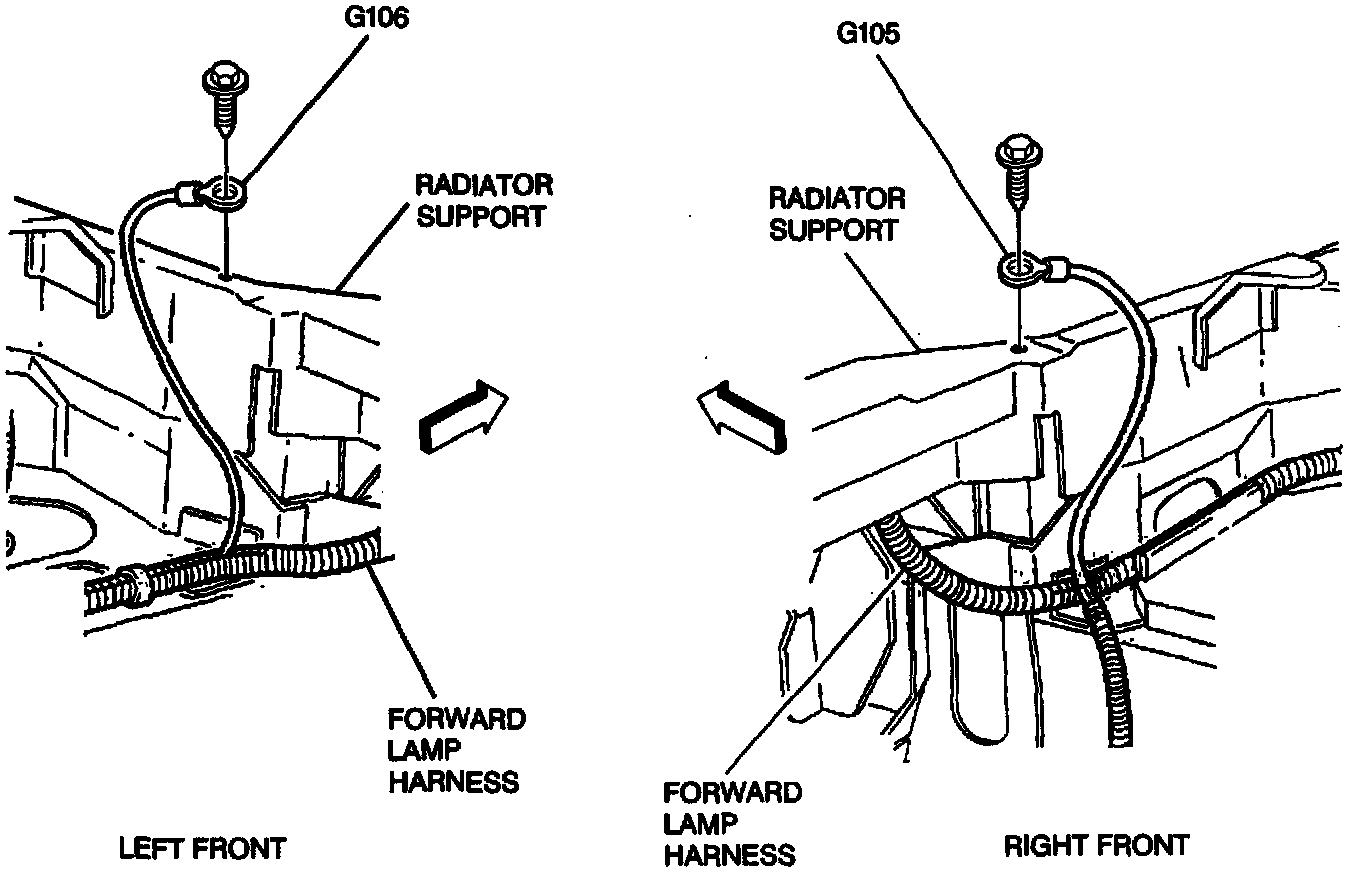 G106

RADIATOR SUPPORT

FORWARD LAMP HARNESS

LEFT FRONT

G105

RADIATOR SUPPORT

FORWARD LAMP HARNESS

RIGHT FRONT