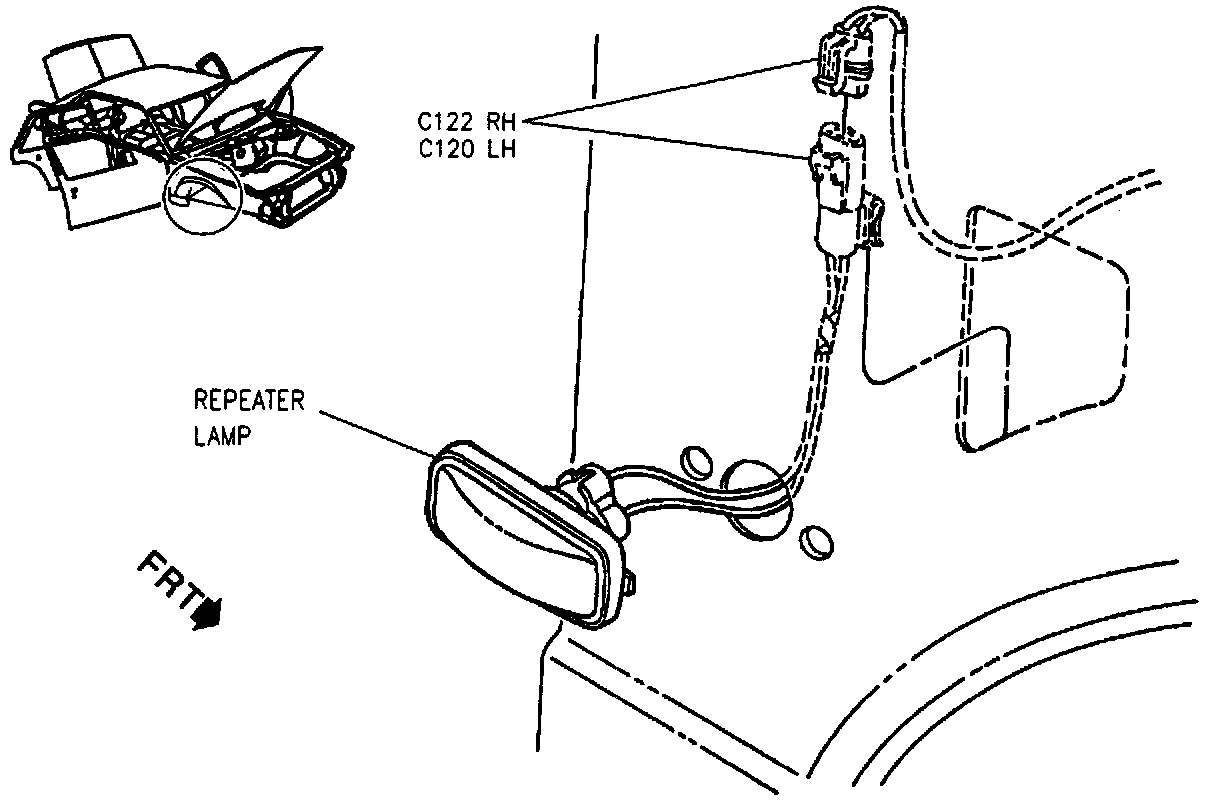 C122 RH
C120 LH

REPEATER
LAMP

FRT