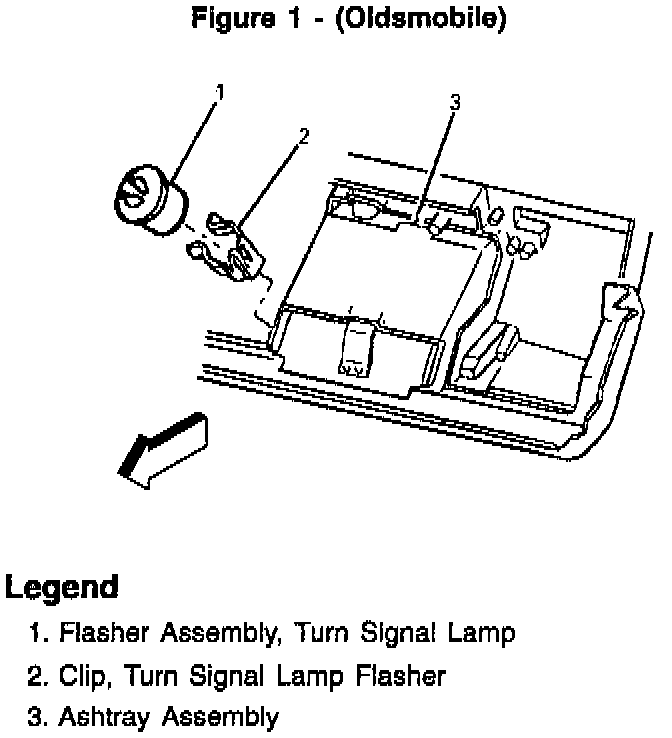 Figure 1 - (Oldsmobile)

1

2

3

Legend

1. Flasher Assembly, Turn Signal Lamp

2. Clip, Turn Signal Lamp Flasher

3. Ashtray Assembly