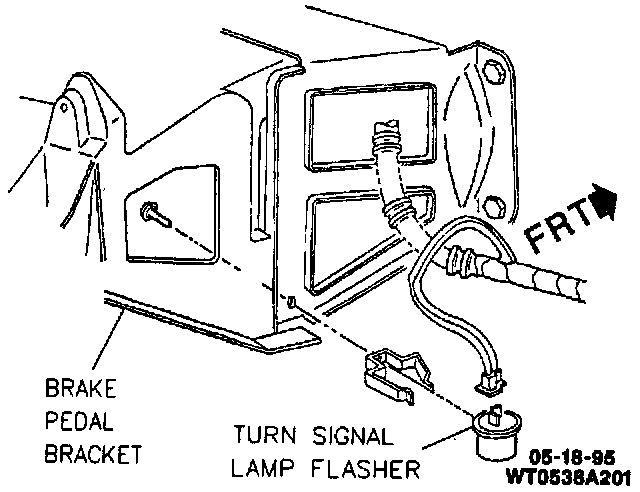 FRT

BRAKE PEDAL BRACKET

TURN SIGNAL LAMP FLASHER

05-18-95
WT0538A201