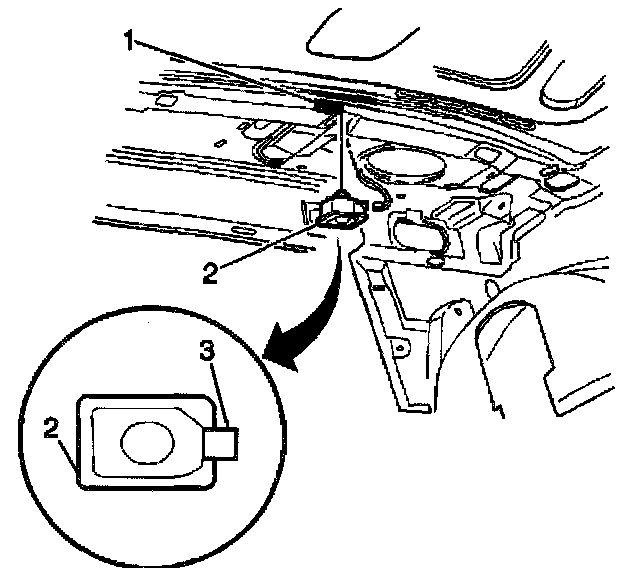 1
2
3
2