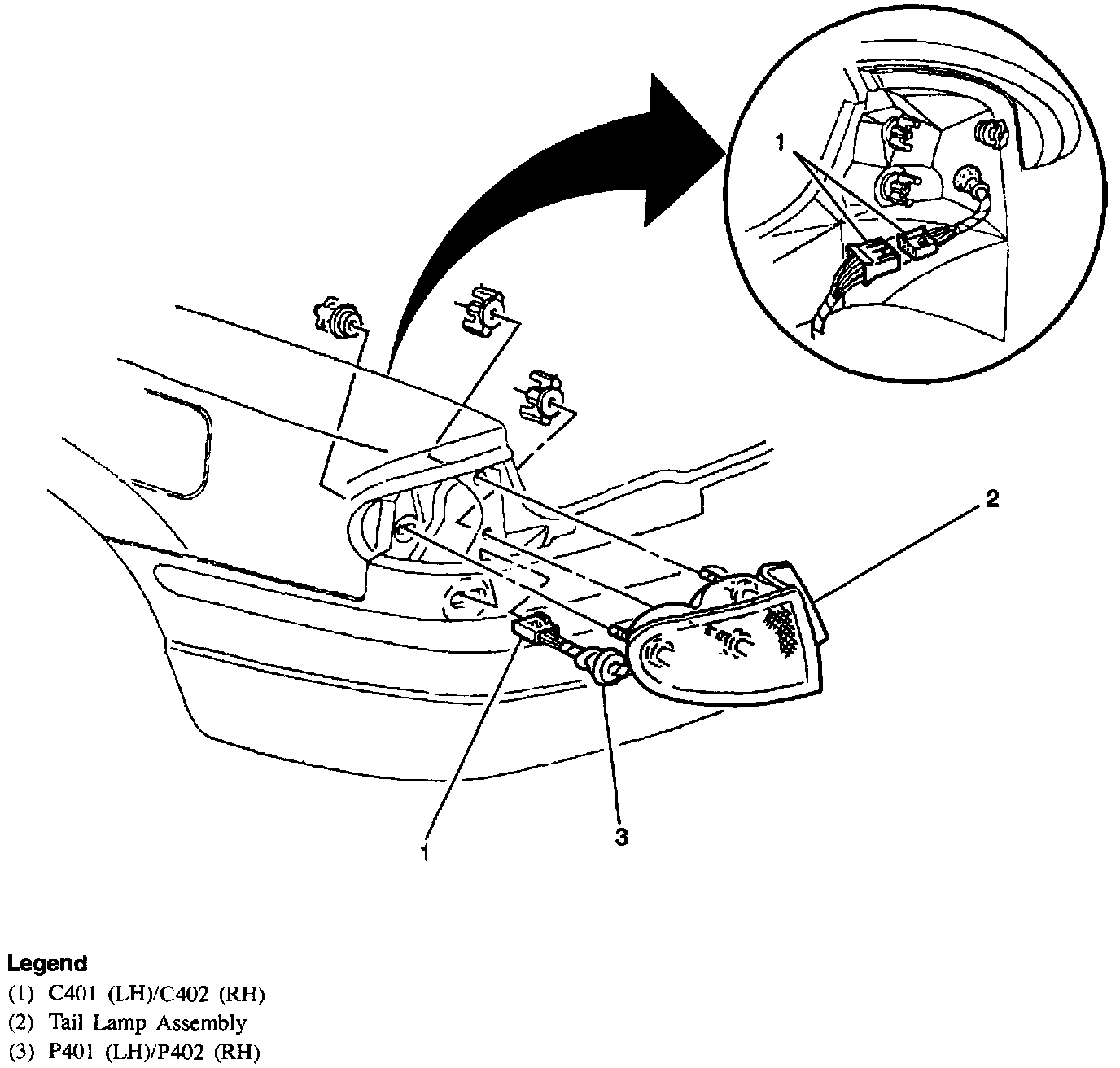 1

2

1

3

Legend
(1) C401 (LH)/C402 (RH)
(2) Tail Lamp Assembly
(3) P401 (LH)/P402 (RH)