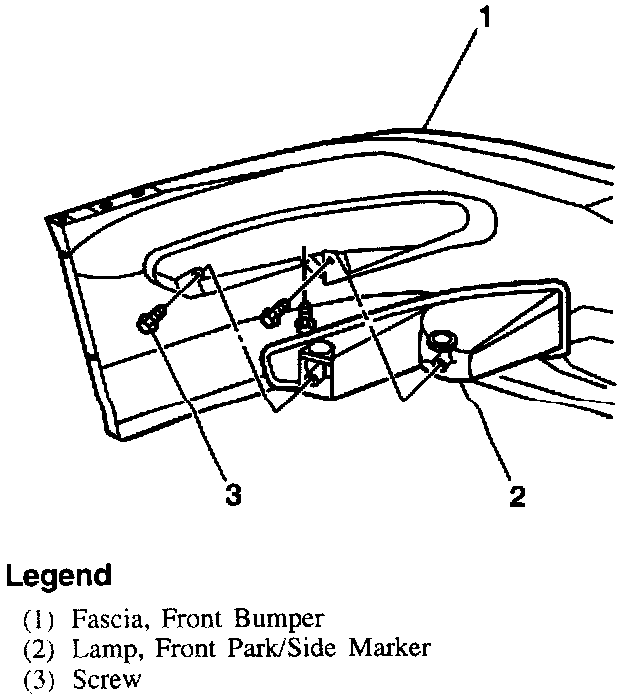 1

3

2

Legend

(1) Fascia, Front Bumper
(2) Lamp, Front Park/Side Marker
(3) Screw