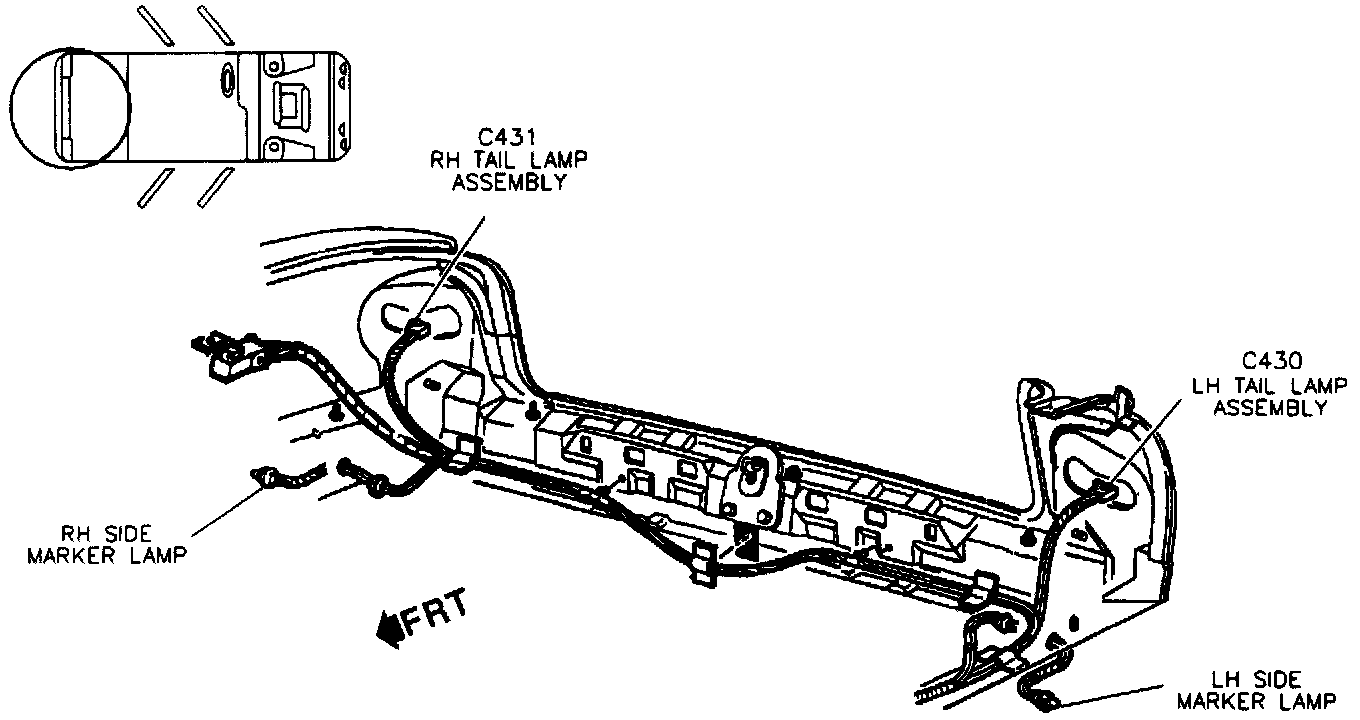 C431
RH TAIL LAMP
ASSEMBLY

C430
LH TAIL LAMP
ASSEMBLY

RH SIDE
MARKER LAMP

FRT

LH SIDE
MARKER LAMP