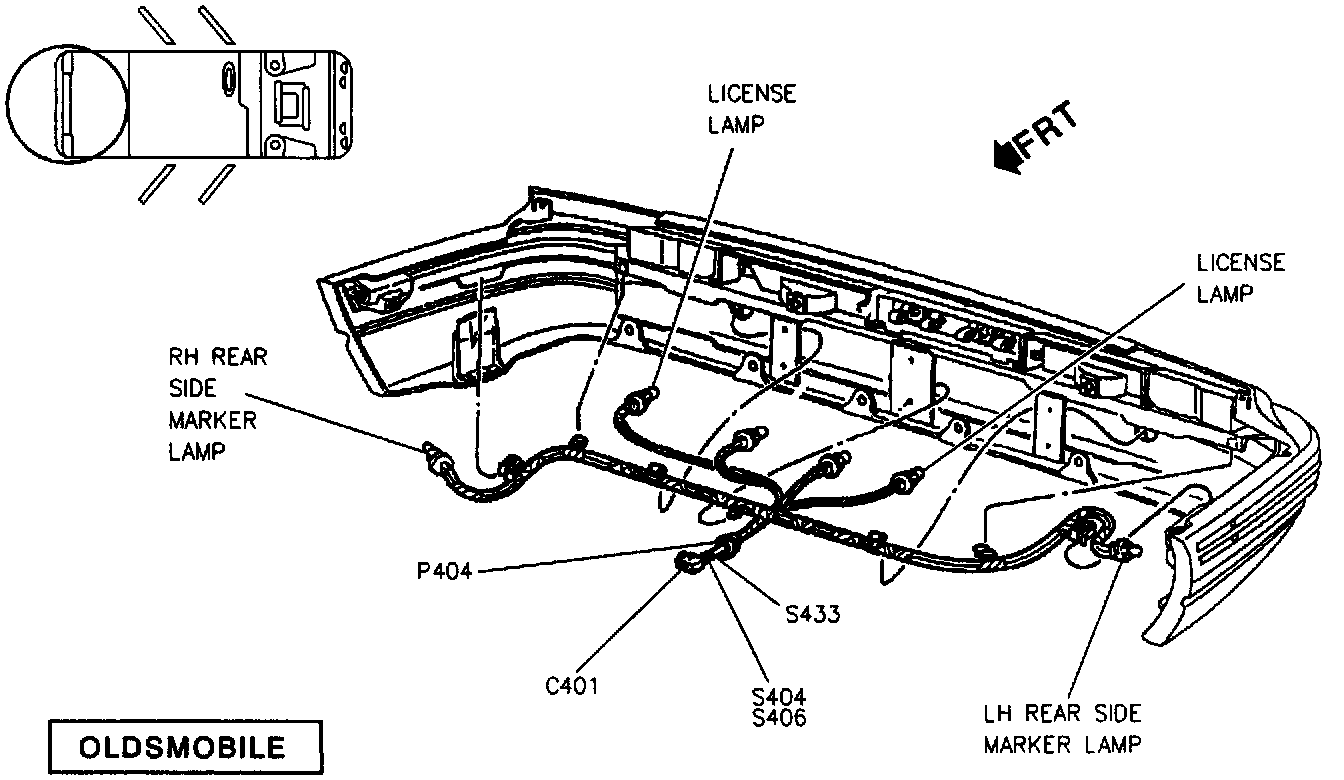 LICENSE LAMP

FRT

LICENSE LAMP

RH REAR SIDE MARKER LAMP

P404

S433

C401

S404
S406

LH REAR SIDE MARKER LAMP

OLDSMOBILE