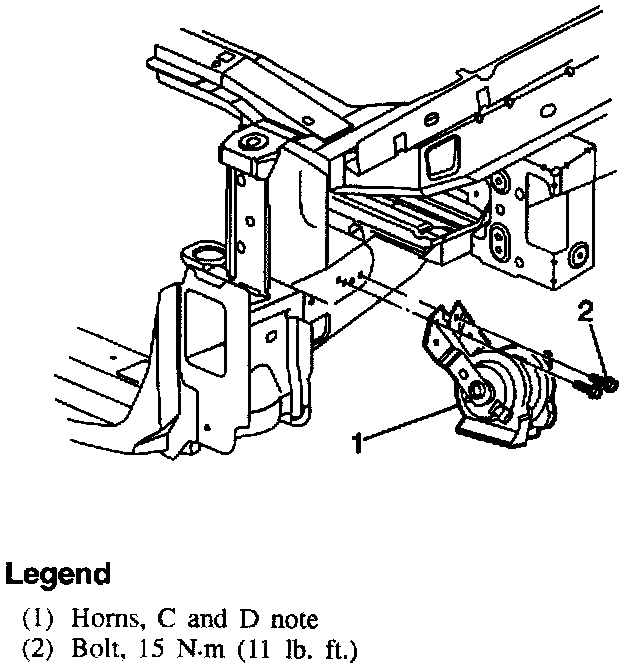 2

1

Legend

(1) Horns, C and D note
(2) Bolt, 15 N·m (11 lb. ft.)