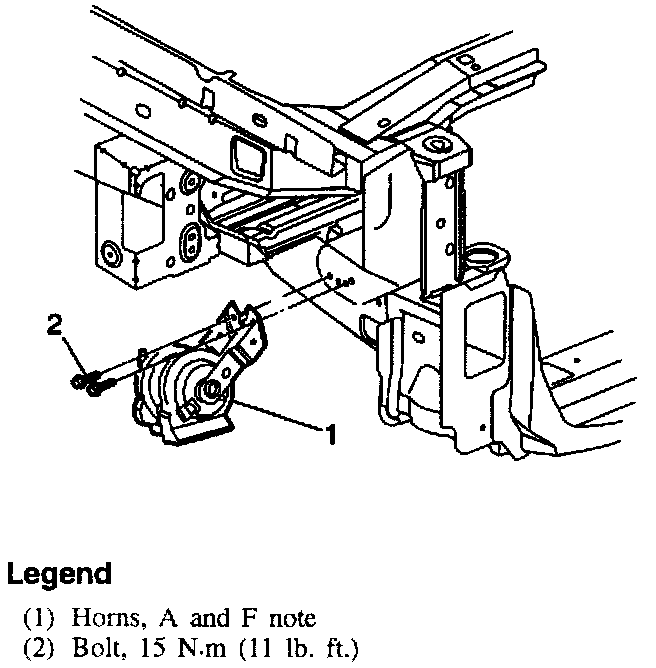 2

1

Legend

(1) Horns, A and F note
(2) Bolt, 15 N·m (11 lb. ft.)