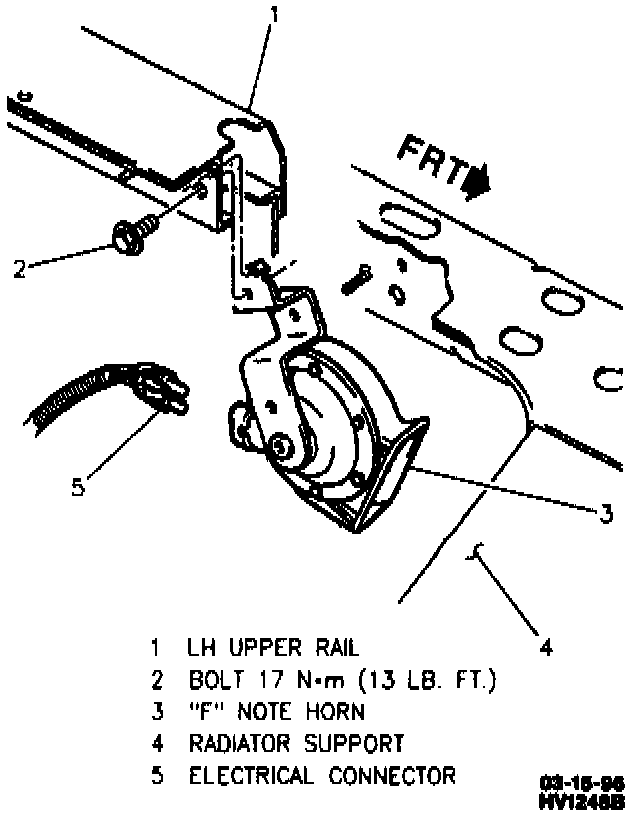 1

FRT

2

5

3

4

1 LH UPPER RAIL
2 BOLT 17 N•m (13 LB. FT.)
3 "F" NOTE HORN
4 RADIATOR SUPPORT
5 ELECTRICAL CONNECTOR

03-15-96
HV1248B