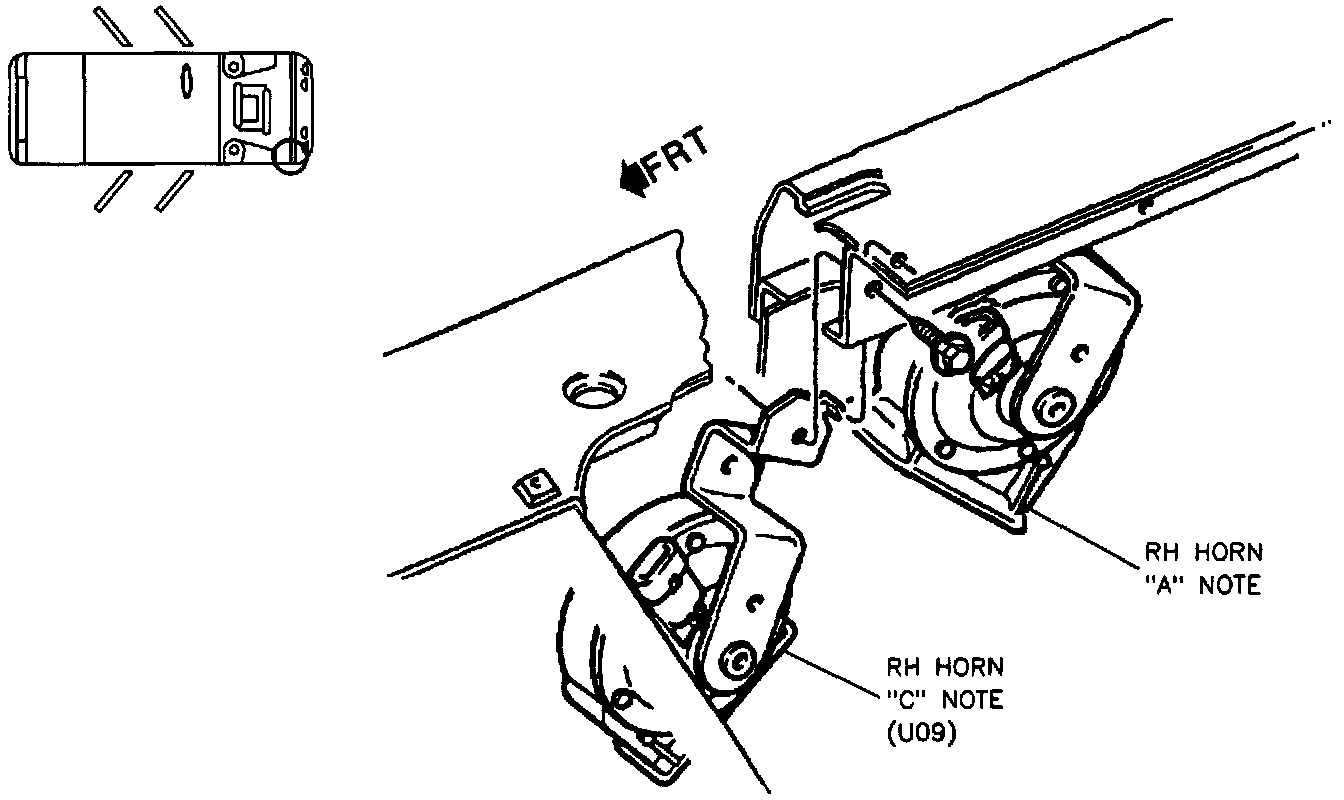 FRT

RH HORN
"A" NOTE

RH HORN
"C" NOTE
(U09)