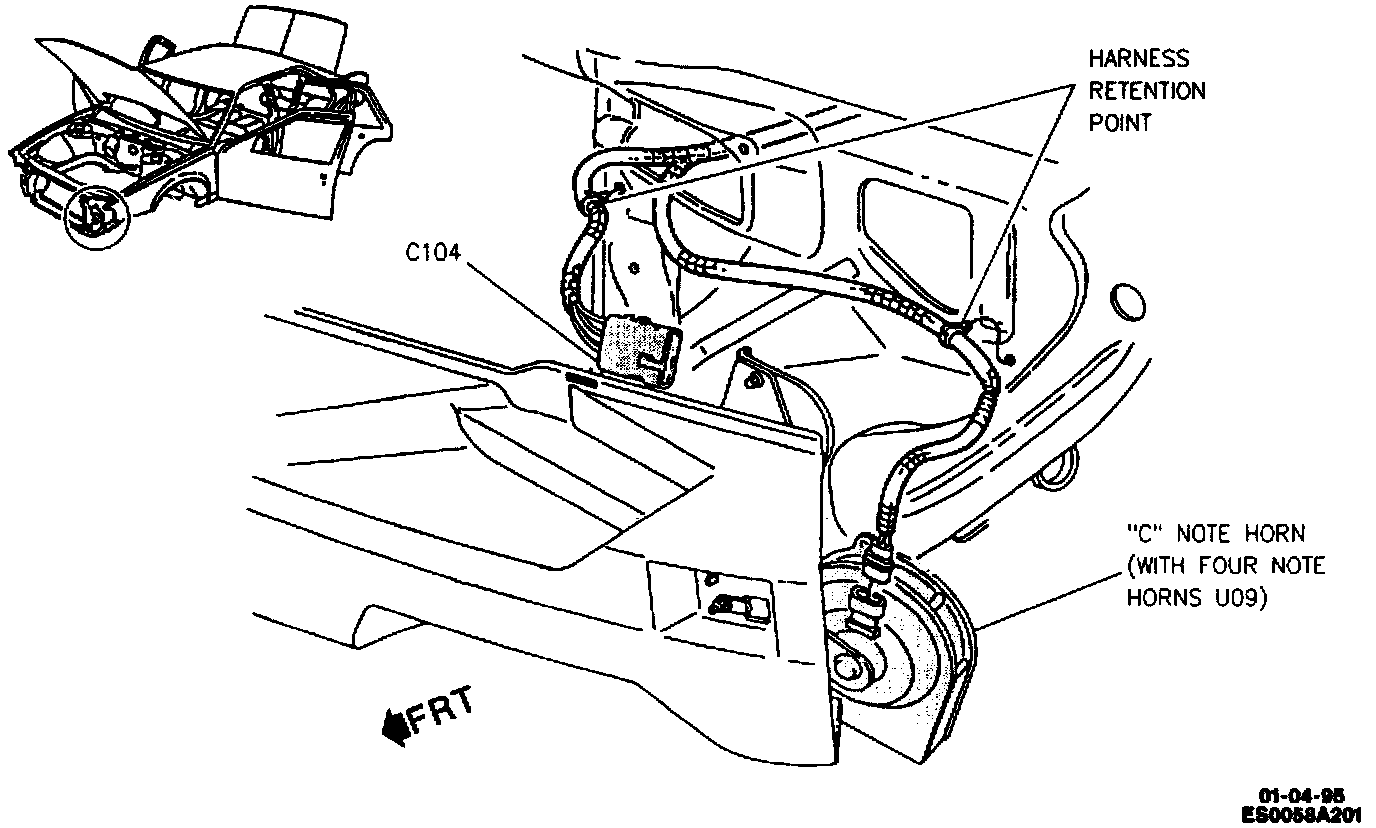 HARNESS RETENTION POINT

C104

"C" NOTE HORN (WITH FOUR NOTE HORNS U09)

FRT

01-04-95
ES0058A201