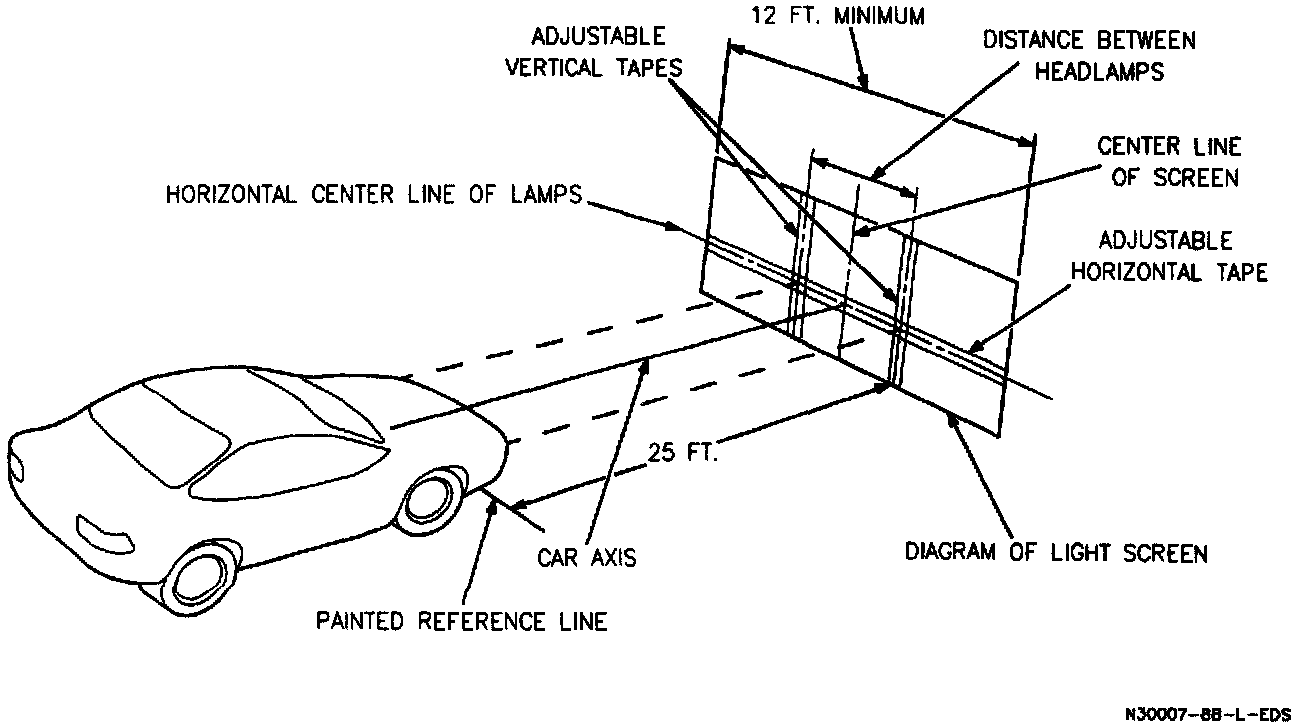 12 FT. MINIMUM

ADJUSTABLE VERTICAL TAPES

DISTANCE BETWEEN HEADLAMPS

CENTER LINE OF SCREEN

HORIZONTAL CENTER LINE OF LAMPS

ADJUSTABLE HORIZONTAL TAPE

25 FT.

CAR AXIS

DIAGRAM OF LIGHT SCREEN

PAINTED REFERENCE LINE

N30007-88-L-EDS