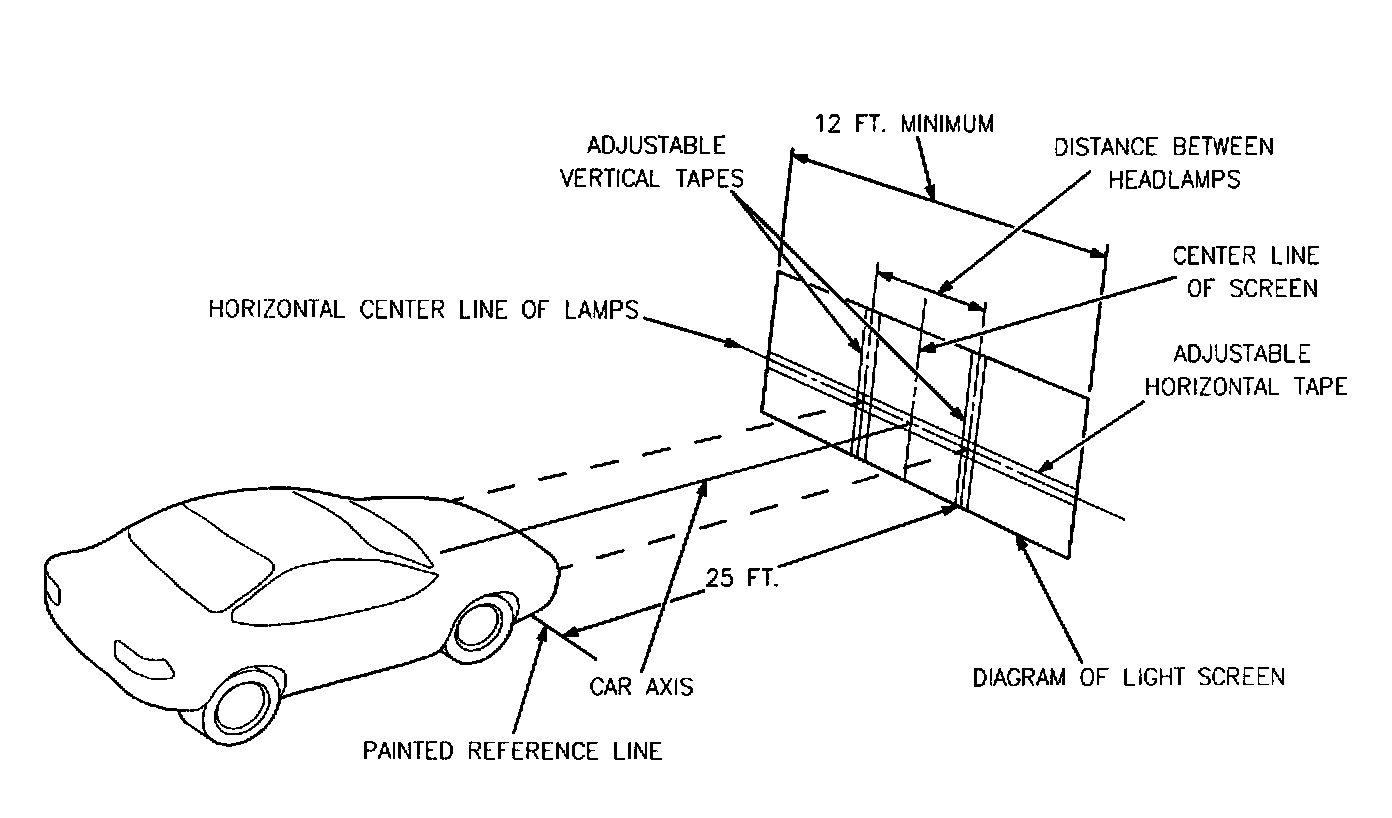 12 FT. MINIMUM

ADJUSTABLE VERTICAL TAPES

DISTANCE BETWEEN HEADLAMPS

CENTER LINE OF SCREEN

HORIZONTAL CENTER LINE OF LAMPS

ADJUSTABLE HORIZONTAL TAPE

25 FT.

CAR AXIS

DIAGRAM OF LIGHT SCREEN

PAINTED REFERENCE LINE