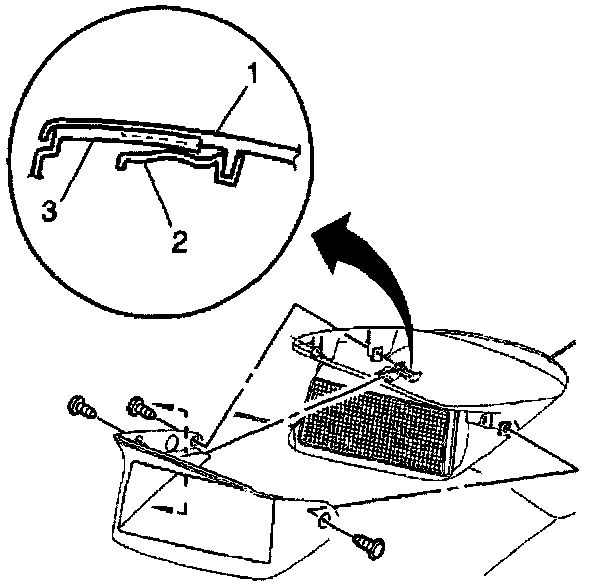 1
3
2