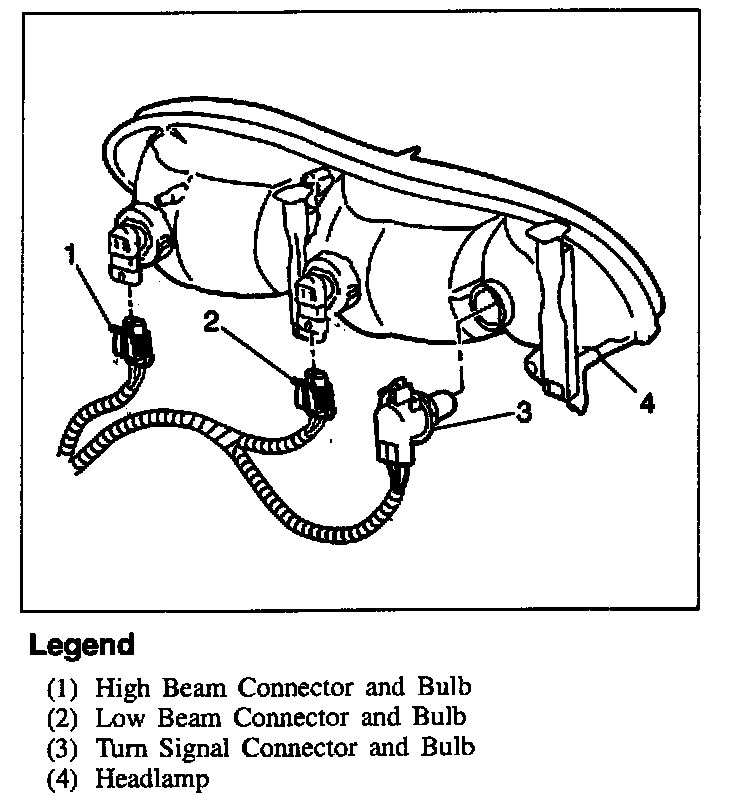 1

2

3

4

Legend

(1) High Beam Connector and Bulb
(2) Low Beam Connector and Bulb
(3) Turn Signal Connector and Bulb
(4) Headlamp