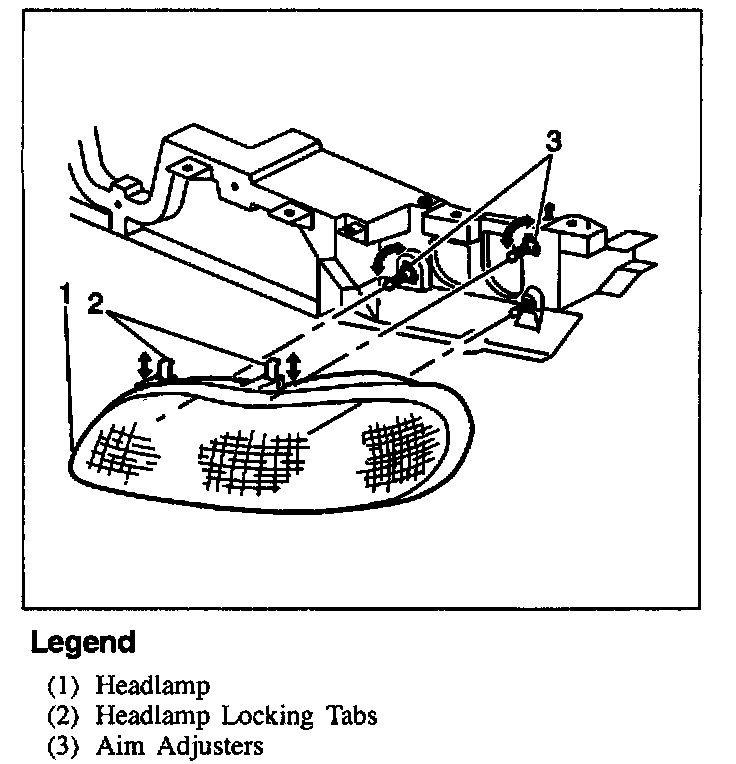 3
1
2

Legend
(1) Headlamp
(2) Headlamp Locking Tabs
(3) Aim Adjusters