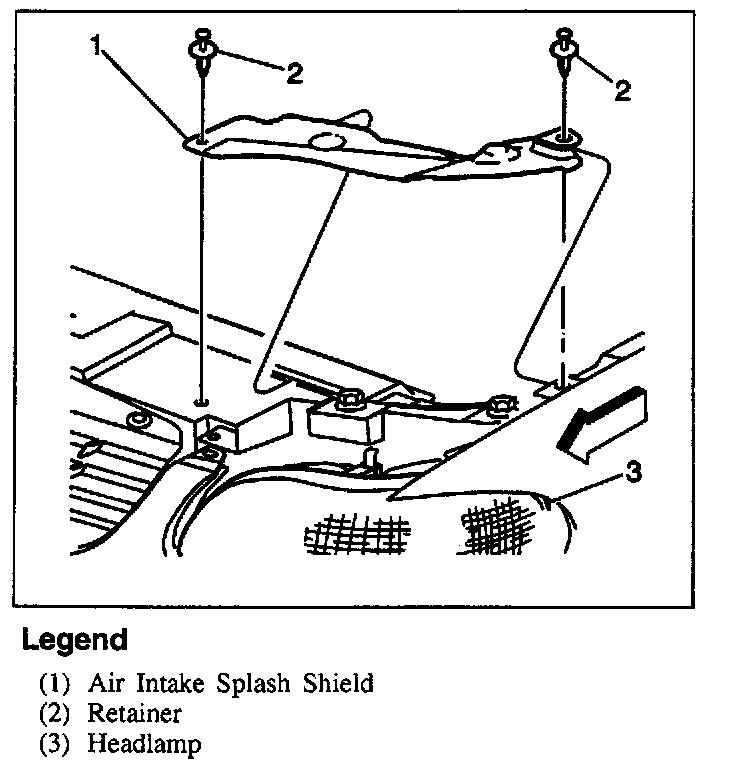 1
2
2
3

Legend

(1) Air Intake Splash Shield
(2) Retainer
(3) Headlamp