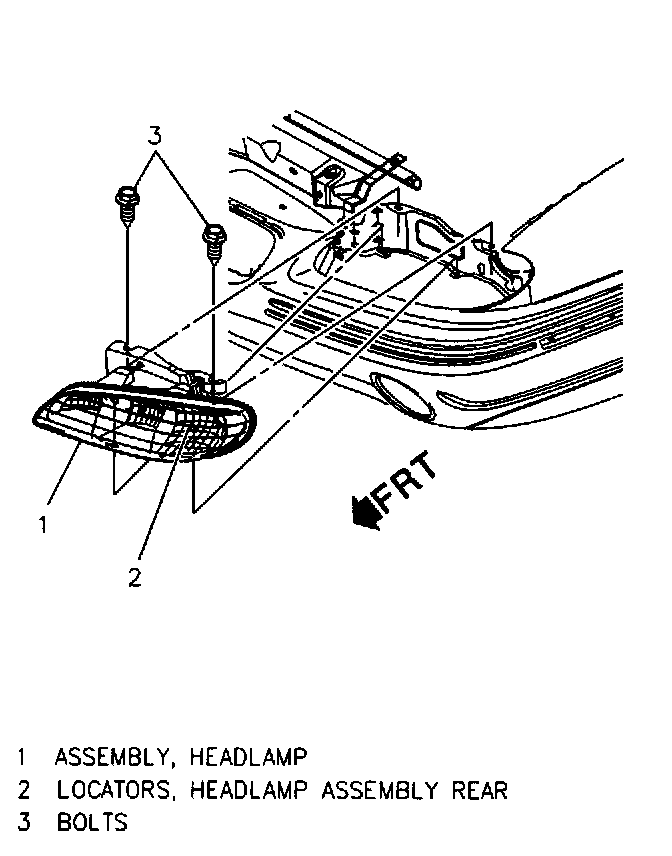 3

FRT

1

2

1 ASSEMBLY, HEADLAMP
2 LOCATORS, HEADLAMP ASSEMBLY REAR
3 BOLTS