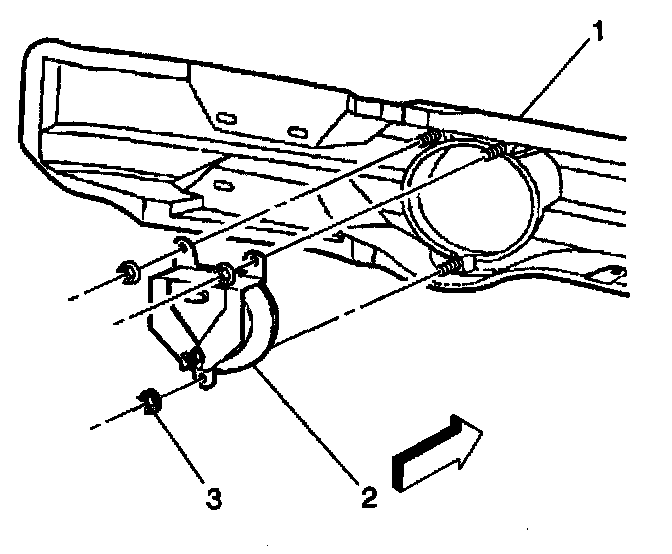 1
3
2