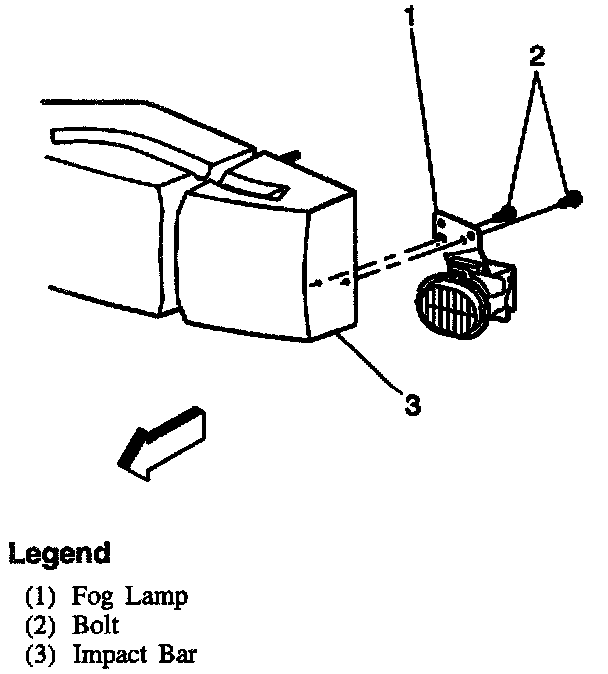 1

2

3

Legend

(1) Fog Lamp
(2) Bolt
(3) Impact Bar