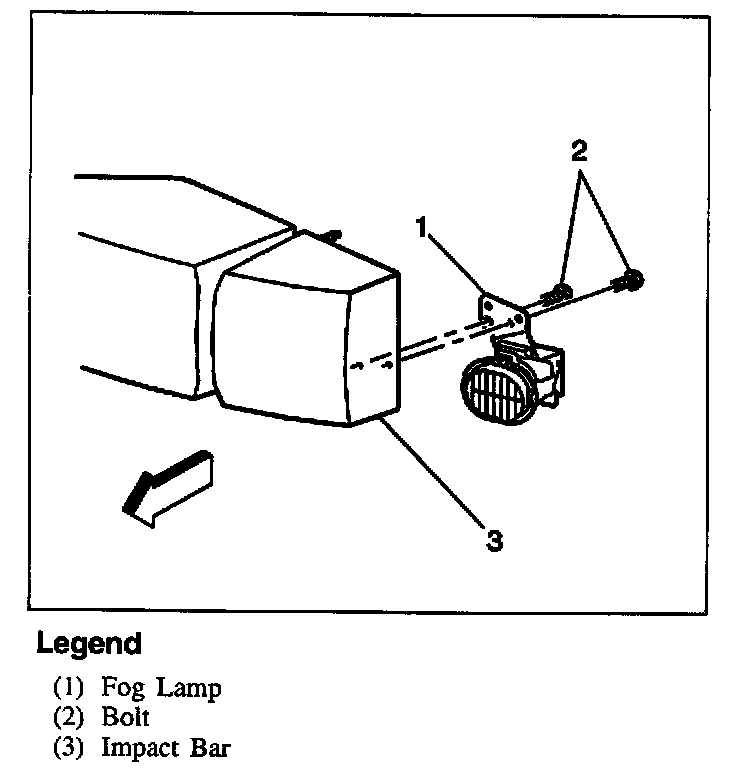 2

1

3

Legend

(1) Fog Lamp
(2) Bolt
(3) Impact Bar