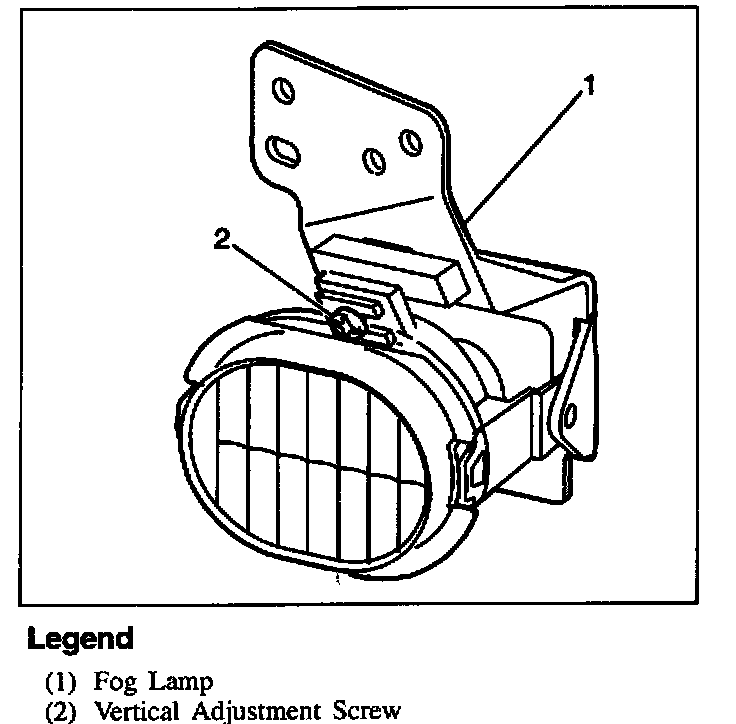 1
2

Legend
(1) Fog Lamp
(2) Vertical Adjustment Screw