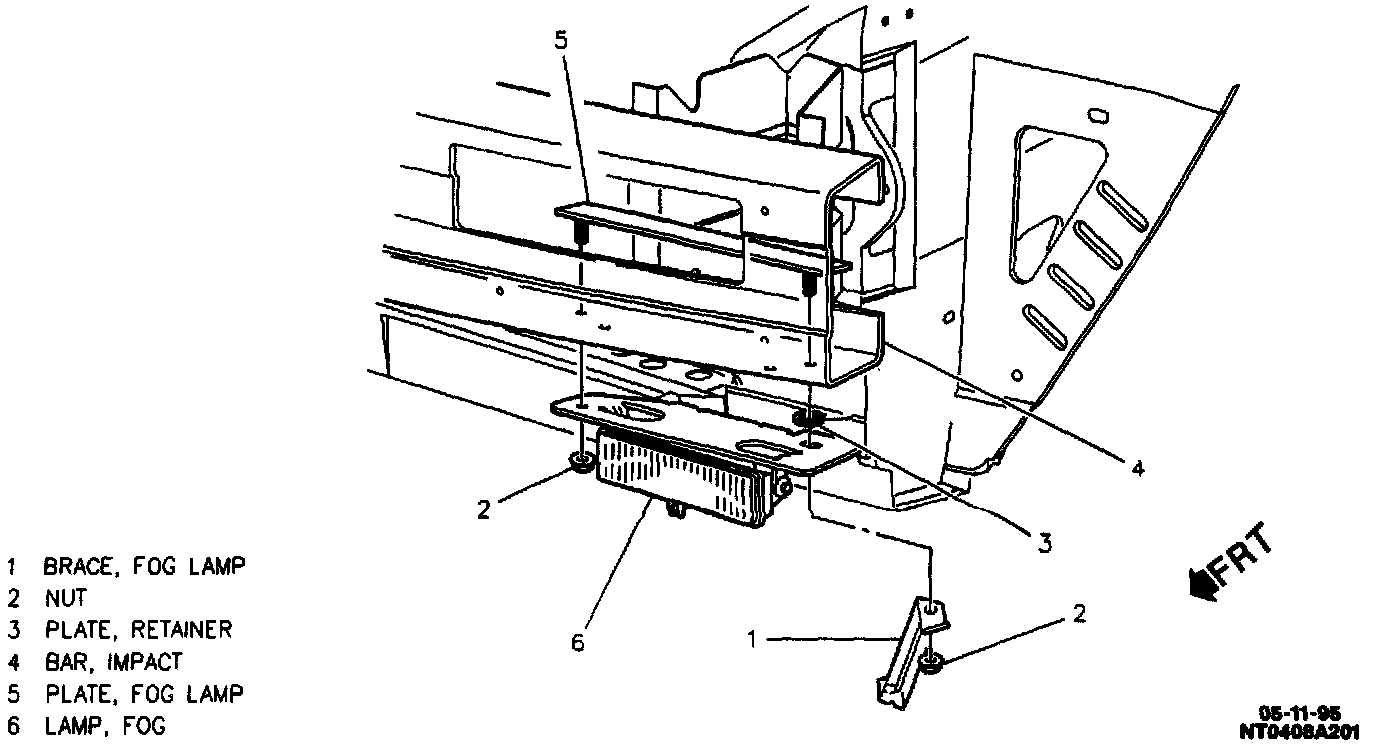 5

4

3

2

6

1

2

FRT

1 BRACE, FOG LAMP
2 NUT
3 PLATE, RETAINER
4 BAR, IMPACT
5 PLATE, FOG LAMP
6 LAMP, FOG

05-11-95
NT0408A201