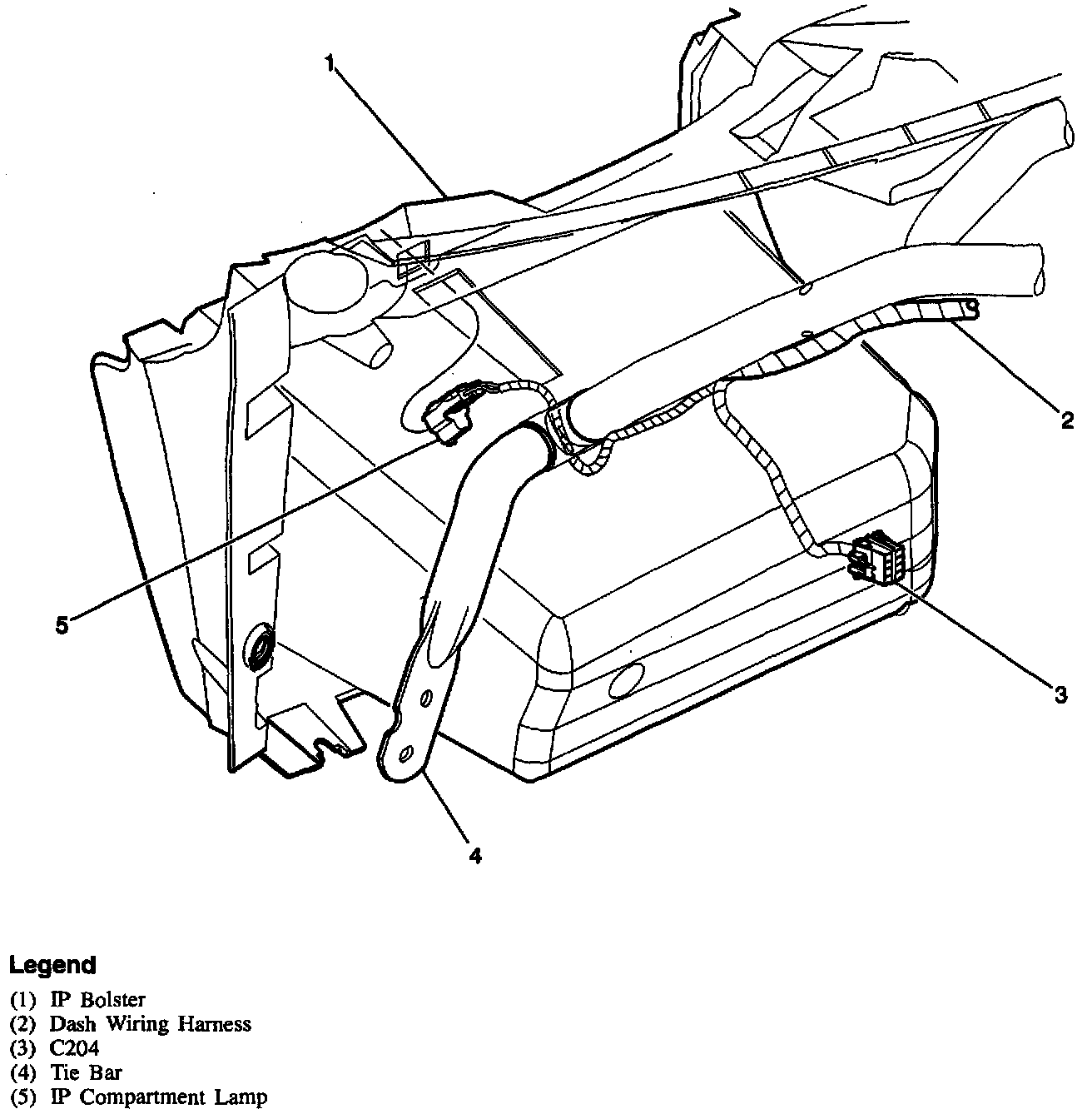 1
2
5
3
4

Legend
(1) IP Bolster
(2) Dash Wiring Harness
(3) C204
(4) Tie Bar
(5) IP Compartment Lamp