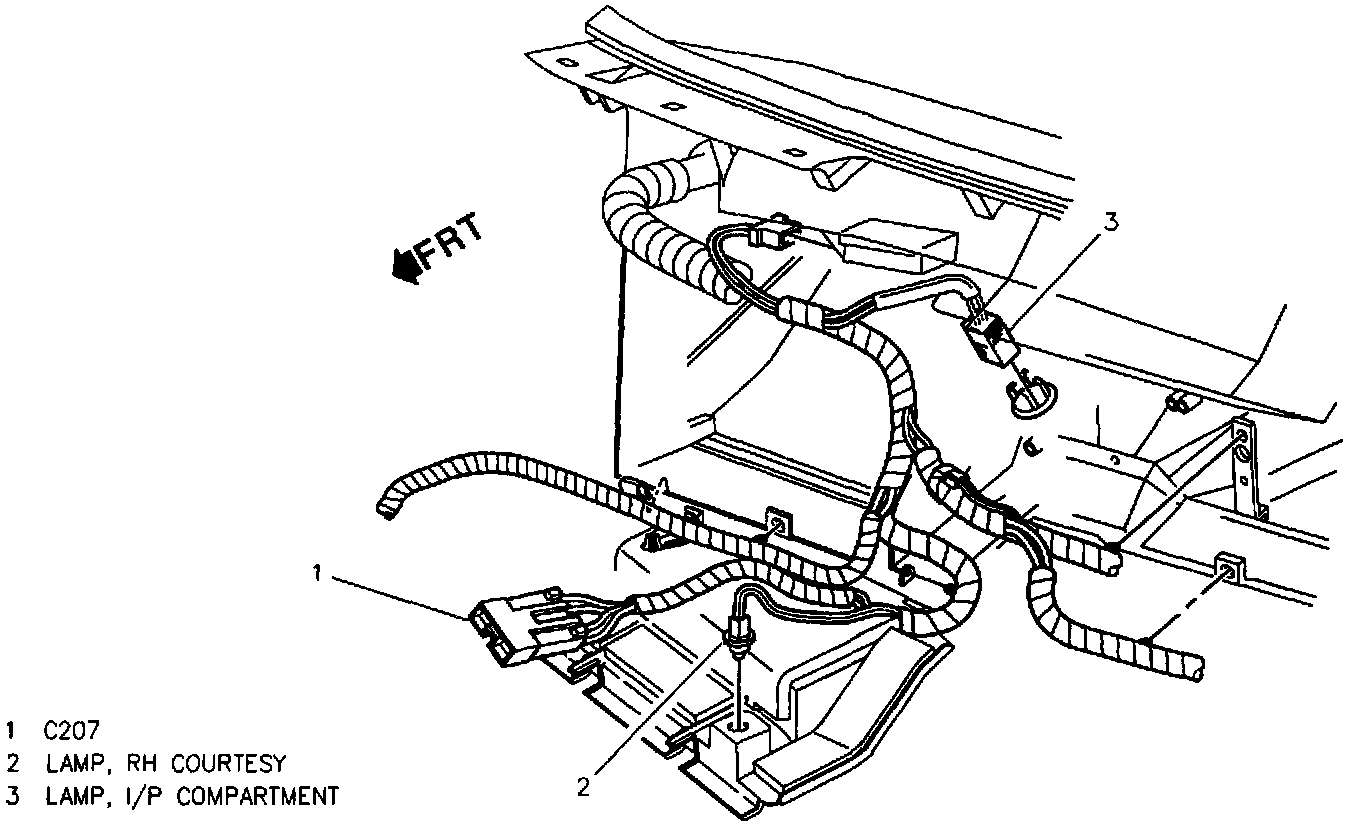 FRT

3

1

2

1 C207
2 LAMP, RH COURTESY
3 LAMP, I/P COMPARTMENT