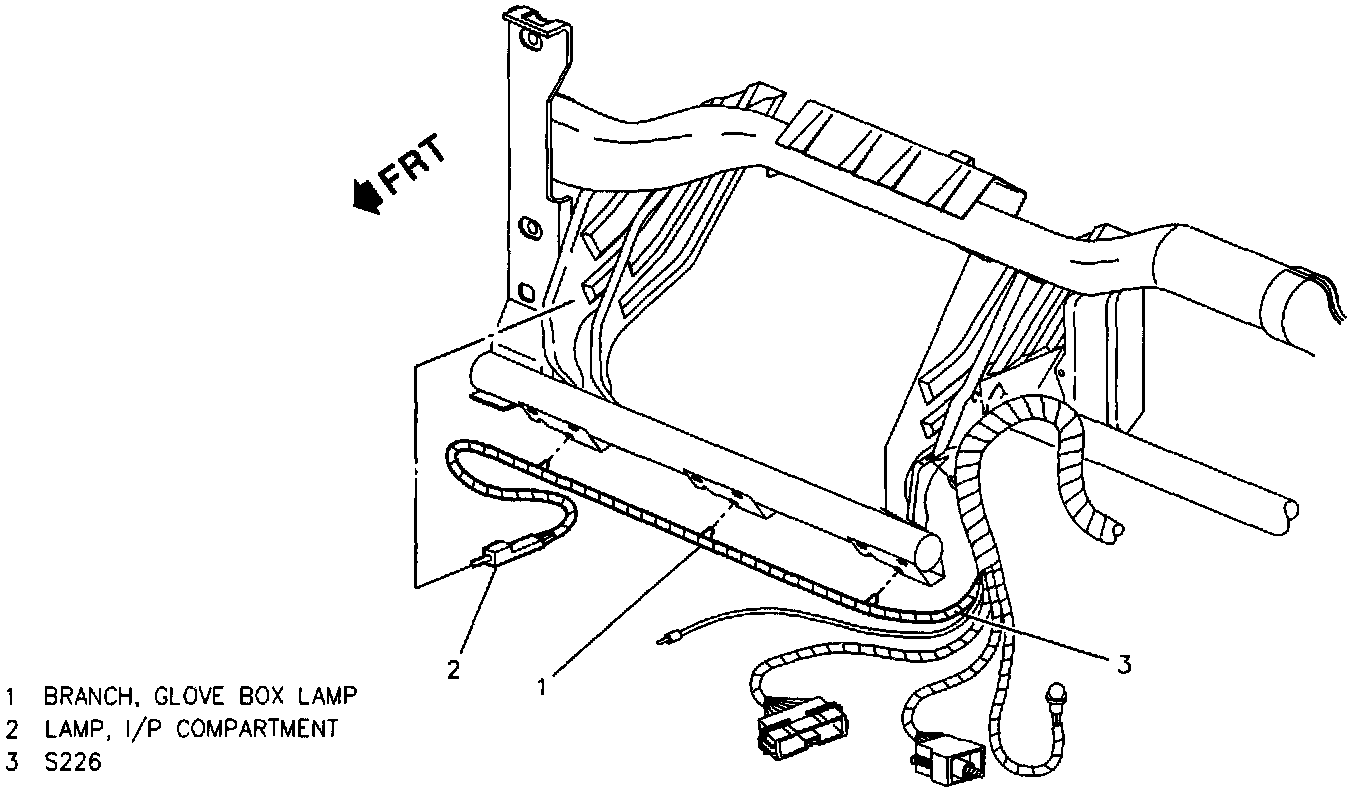 FRT

2

1

3

1 BRANCH, GLOVE BOX LAMP
2 LAMP, I/P COMPARTMENT
3 S226