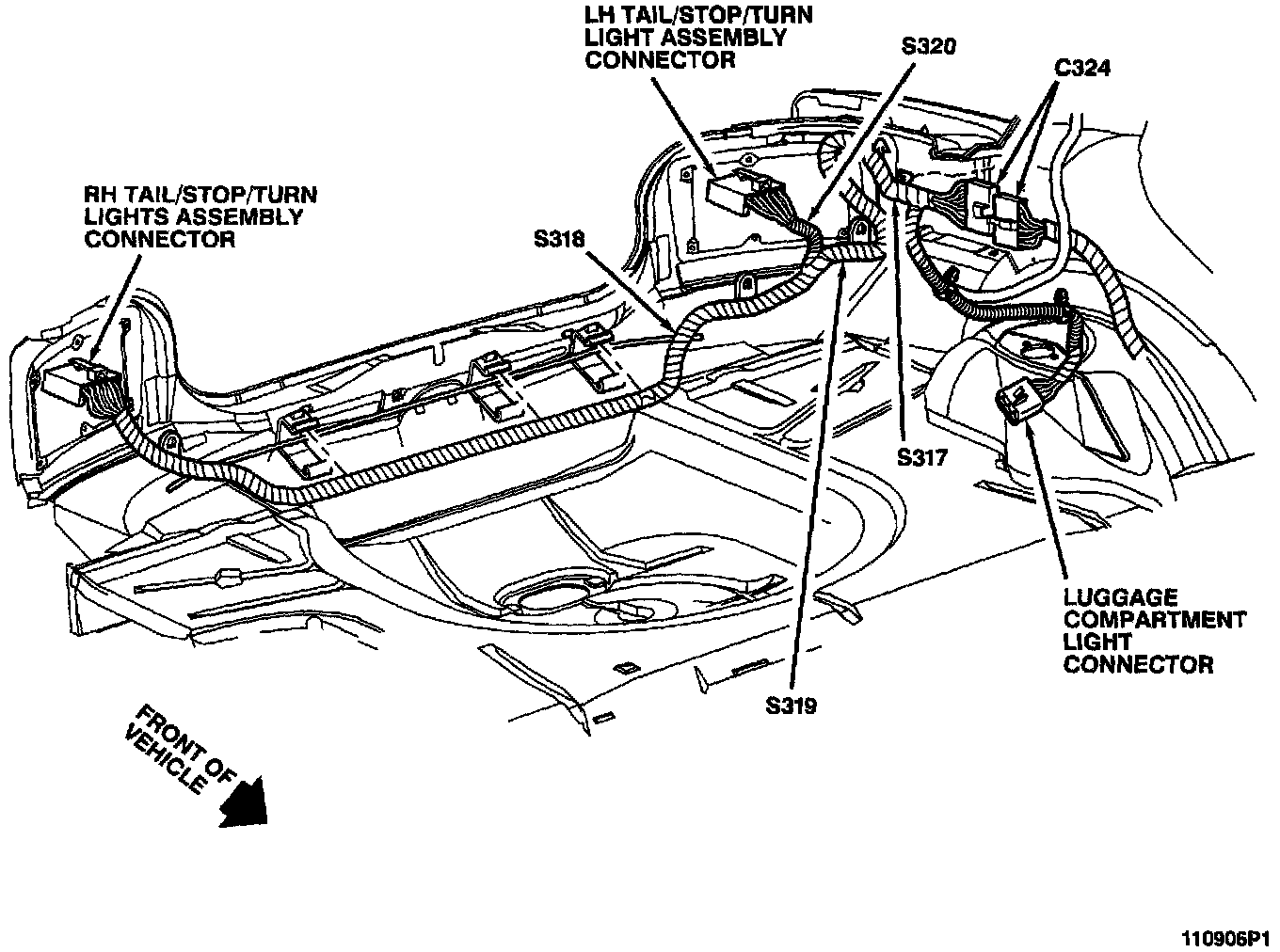 LH TAIL/STOP/TURN LIGHT ASSEMBLY CONNECTOR

S320

C324

RH TAIL/STOP/TURN LIGHTS ASSEMBLY CONNECTOR

S318

S317

LUGGAGE COMPARTMENT LIGHT CONNECTOR

S319

FRONT OF VEHICLE

110906P1