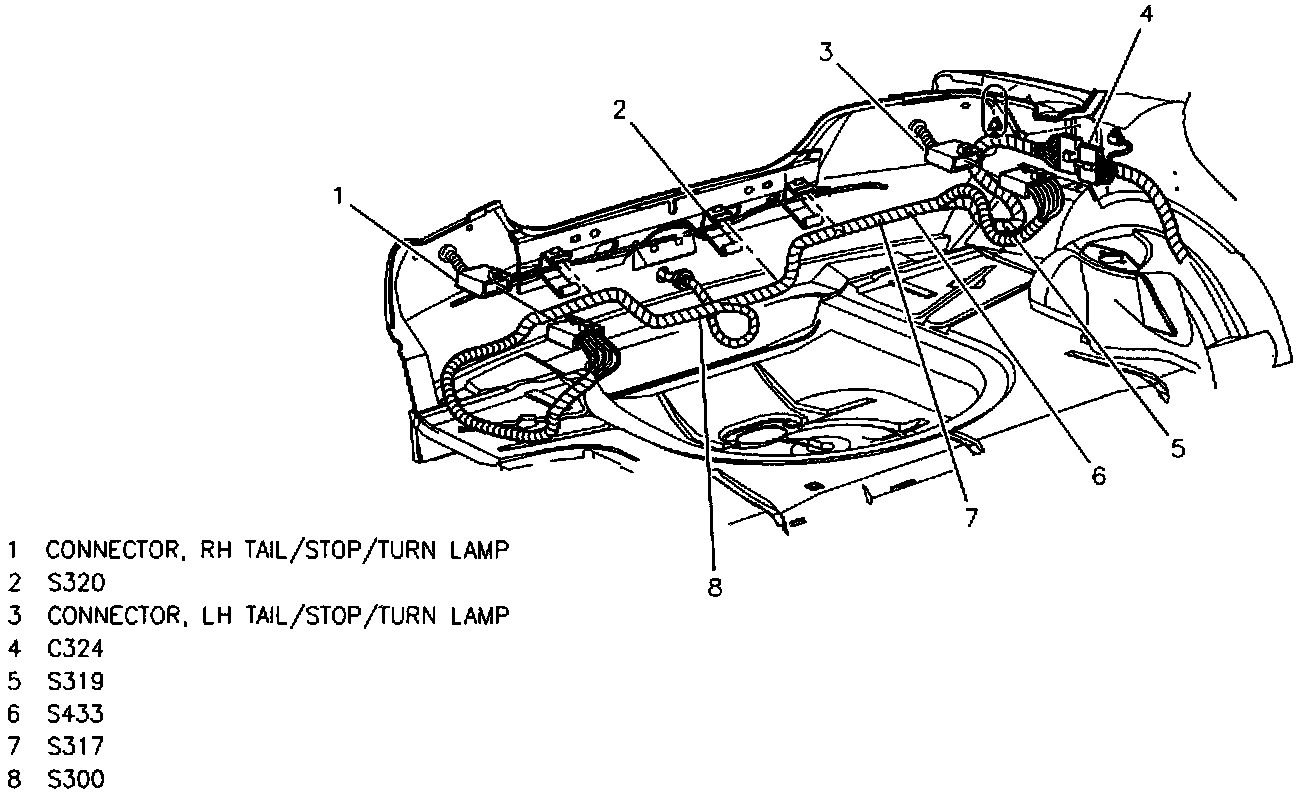 4
3
2
1
5
6
7
8

1 CONNECTOR, RH TAIL/STOP/TURN LAMP
2 S320
3 CONNECTOR, LH TAIL/STOP/TURN LAMP
4 C324
5 S319
6 S433
7 S317
8 S300