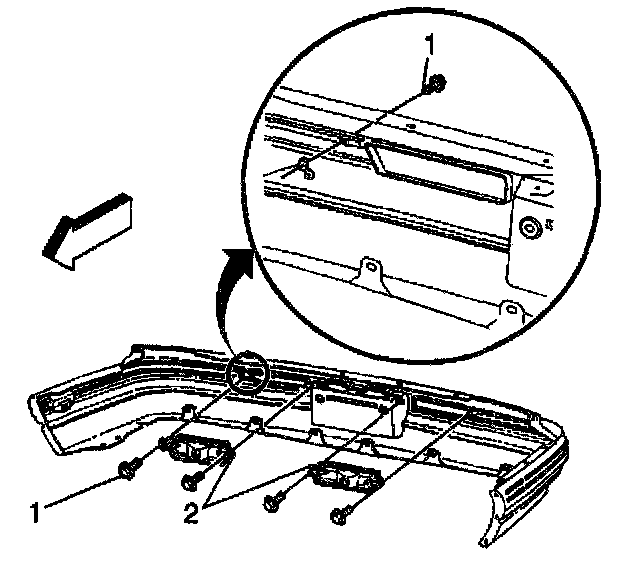 1
1
2