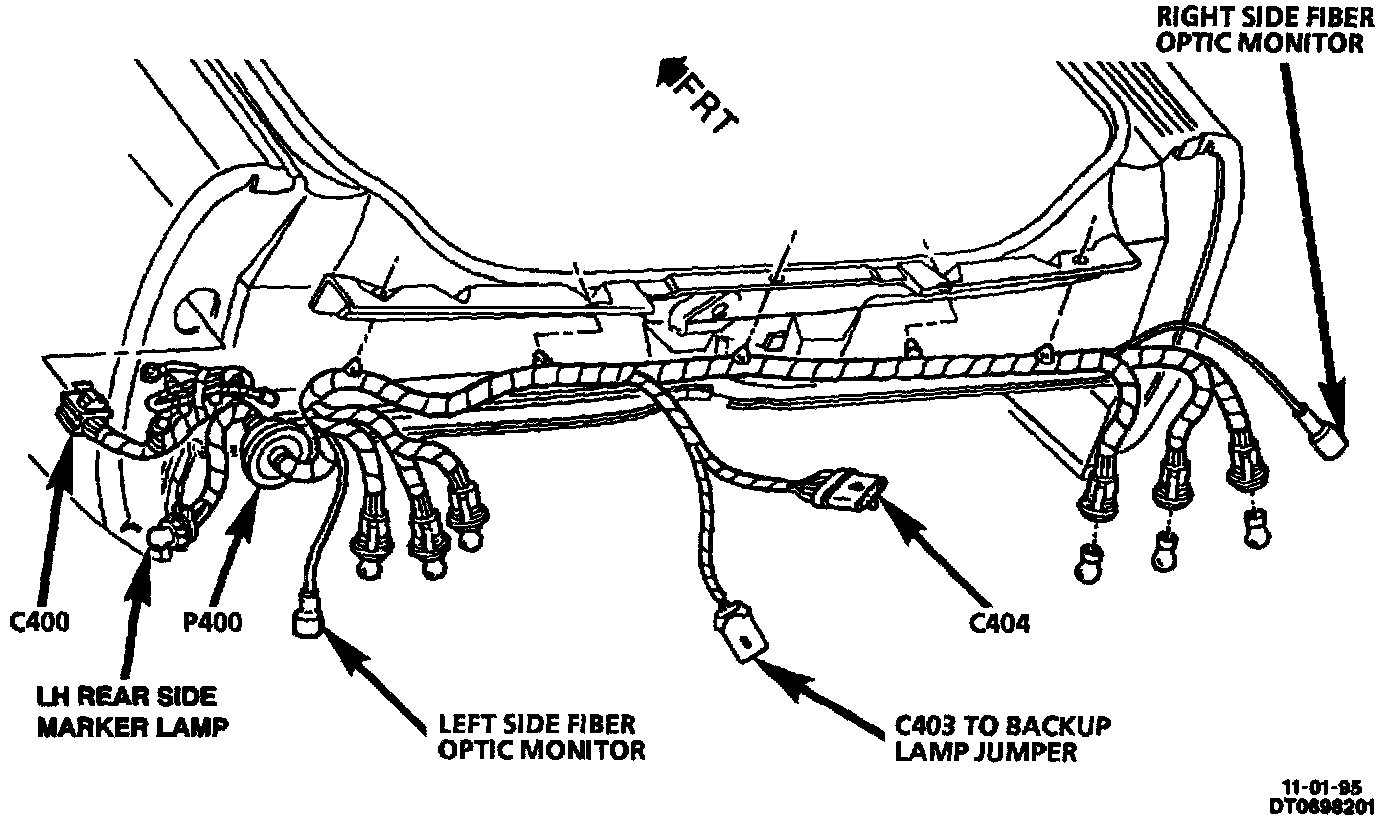 RIGHT SIDE FIBER OPTIC MONITOR

FRT

C400

P400

C404

LH REAR SIDE MARKER LAMP

LEFT SIDE FIBER OPTIC MONITOR

C403 TO BACKUP LAMP JUMPER

11-01-95
DT0698201