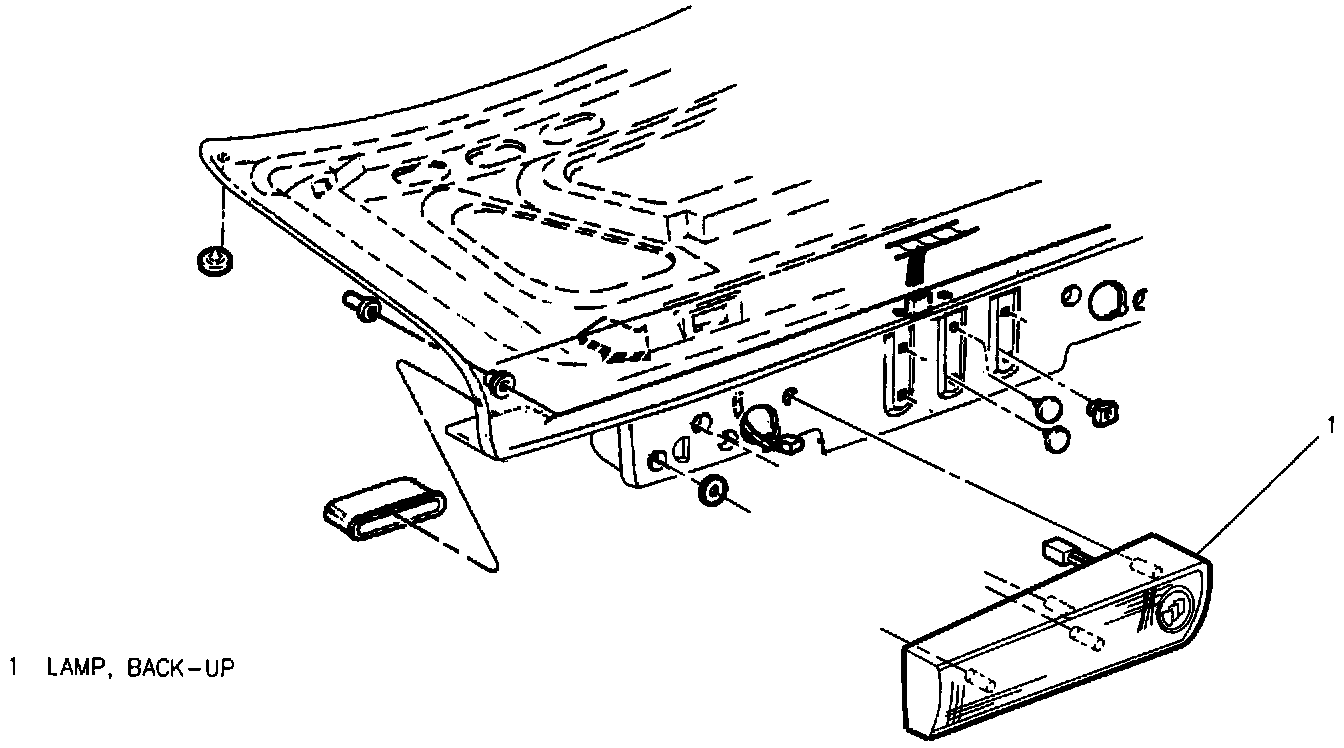 1

1 LAMP, BACK-UP