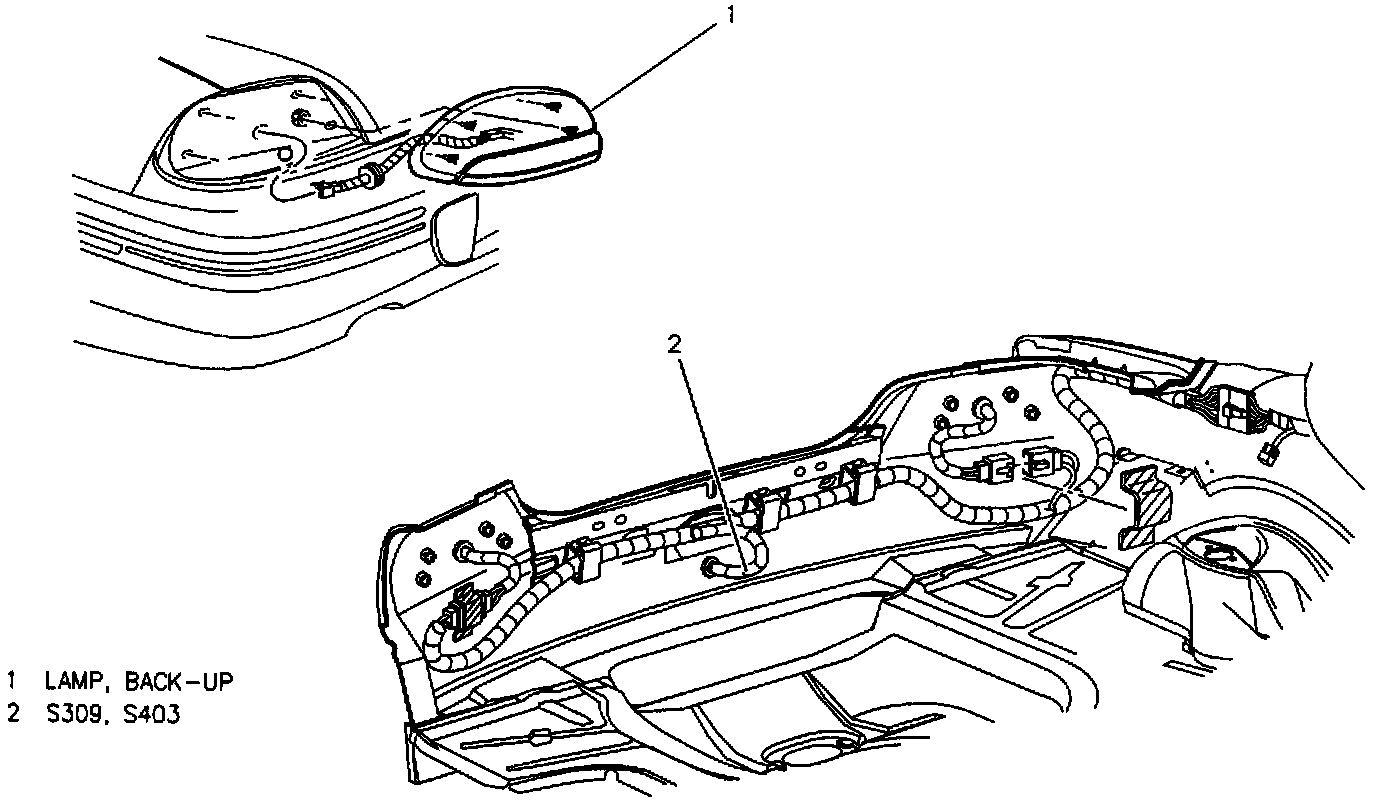 1

2

1 LAMP, BACK-UP
2 S309, S403