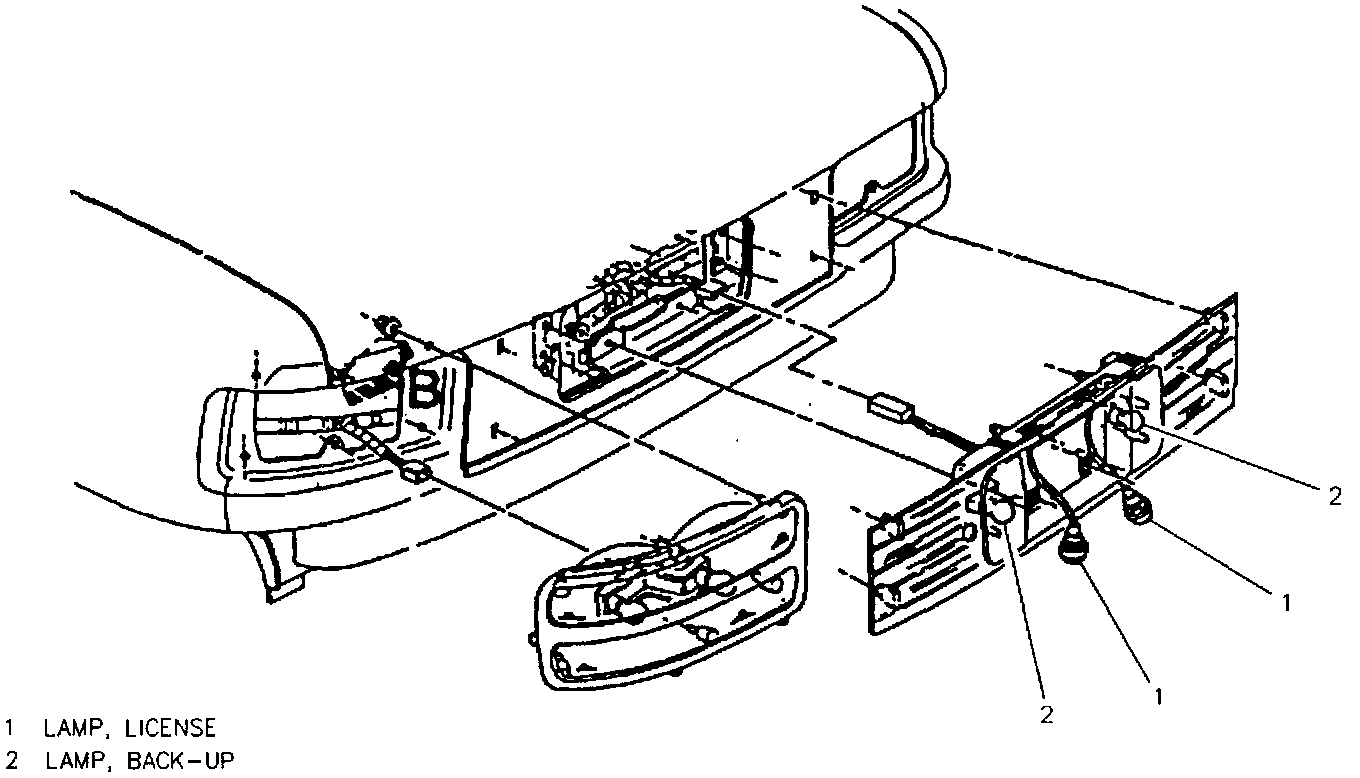 B

2

1

1

2

1 LAMP, LICENSE
2 LAMP, BACK-UP