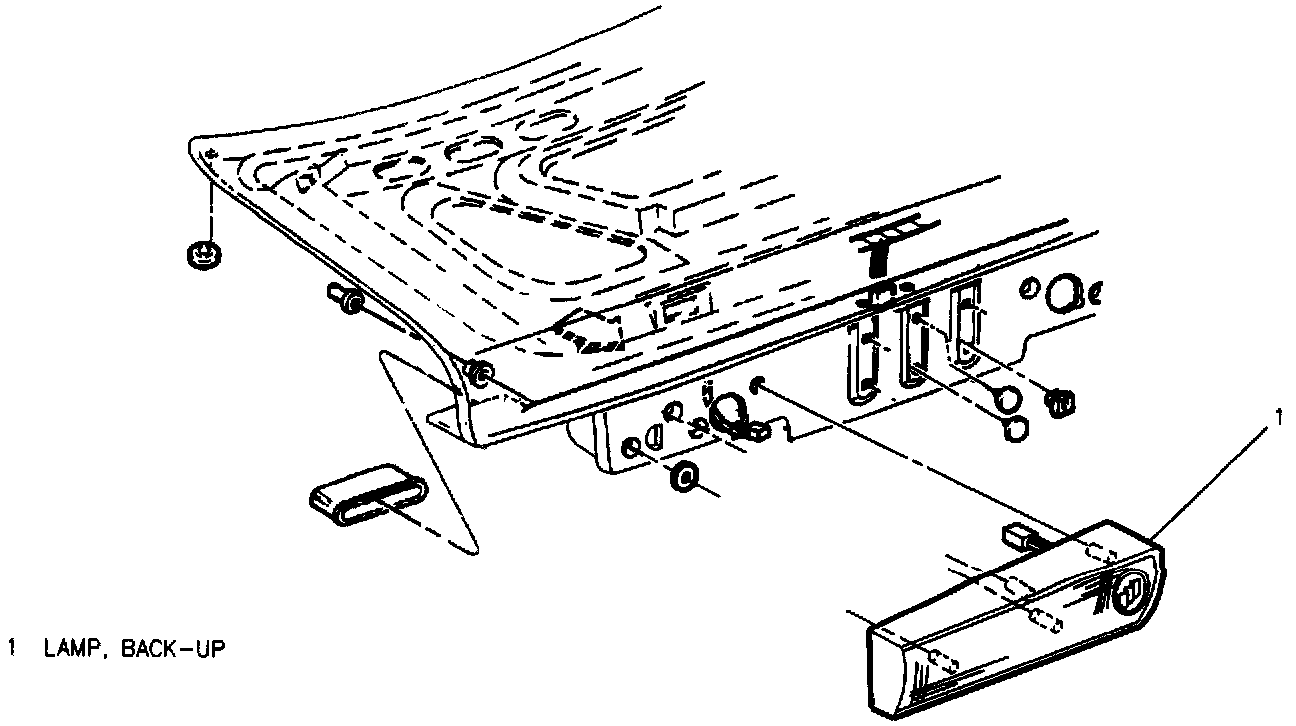 1

1 LAMP, BACK-UP