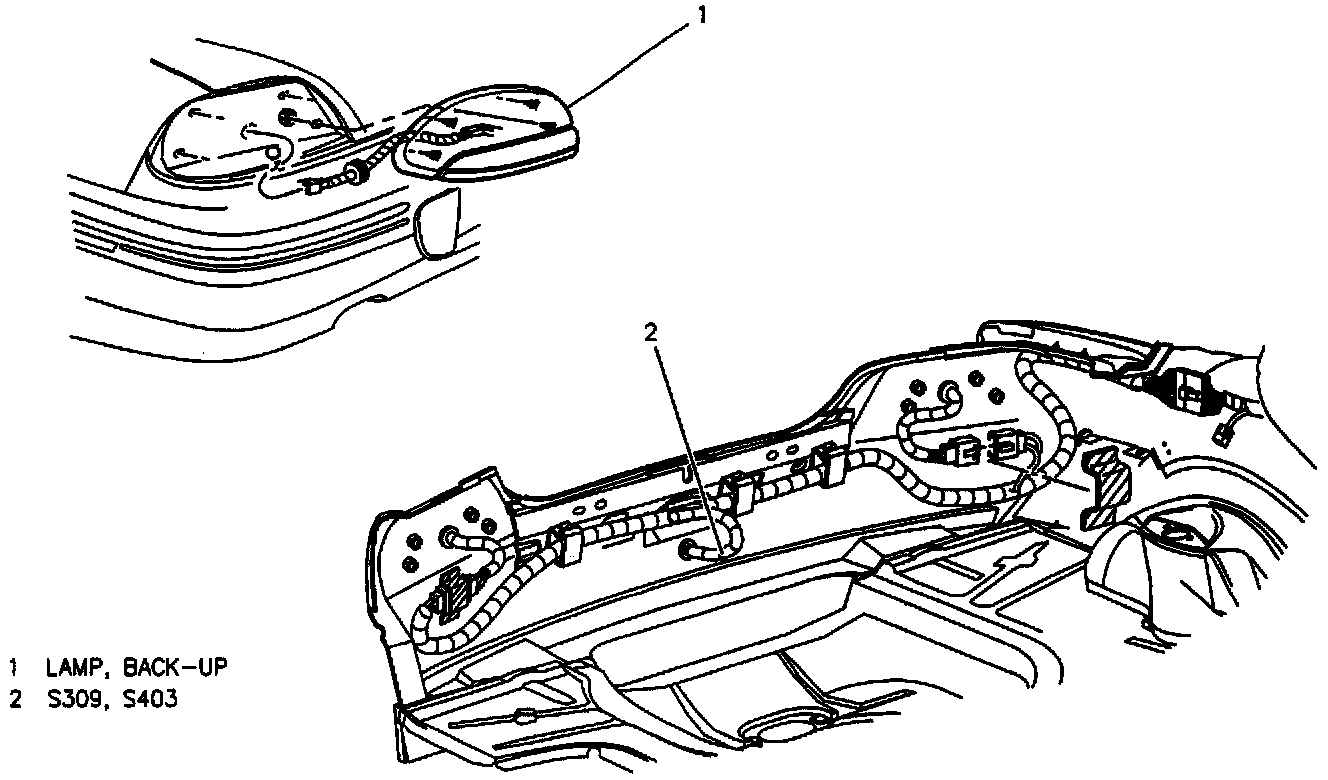 1

2

1 LAMP, BACK-UP
2 S309, S403