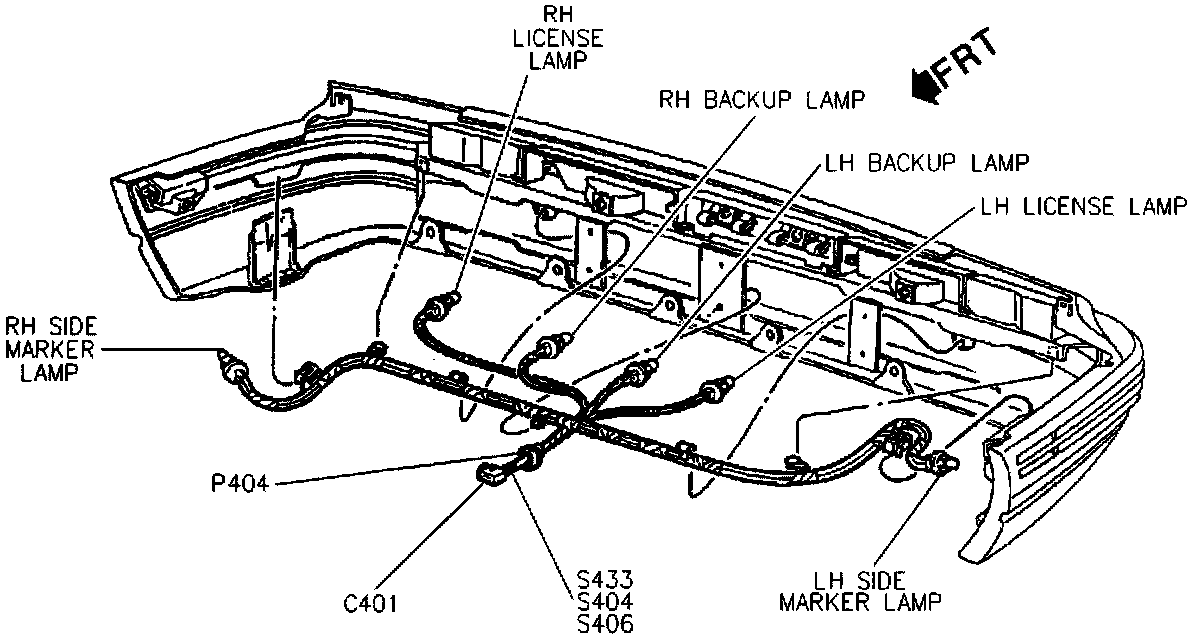 RH LICENSE LAMP

FRT

RH BACKUP LAMP

LH BACKUP LAMP

LH LICENSE LAMP

RH SIDE MARKER LAMP

P404

C401

S433
S404
S406

LH SIDE MARKER LAMP