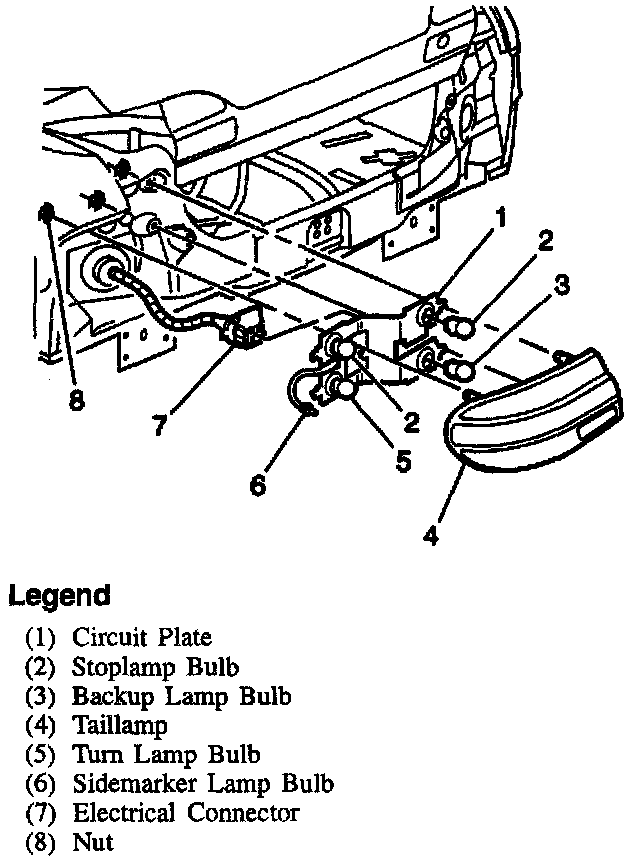 1
2
3
8
7
2
5
6
4

Legend

(1) Circuit Plate
(2) Stoplamp Bulb
(3) Backup Lamp Bulb
(4) Taillamp
(5) Turn Lamp Bulb
(6) Sidemarker Lamp Bulb
(7) Electrical Connector
(8) Nut