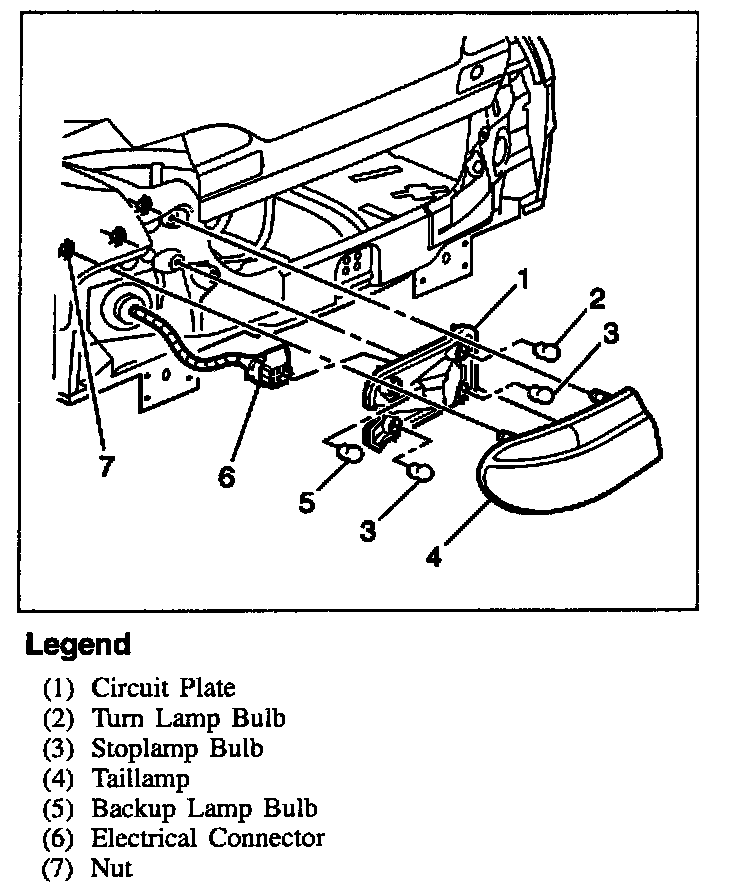 1
2
3
7
6
5
3
4

Legend

(1) Circuit Plate
(2) Turn Lamp Bulb
(3) Stoplamp Bulb
(4) Taillamp
(5) Backup Lamp Bulb
(6) Electrical Connector
(7) Nut