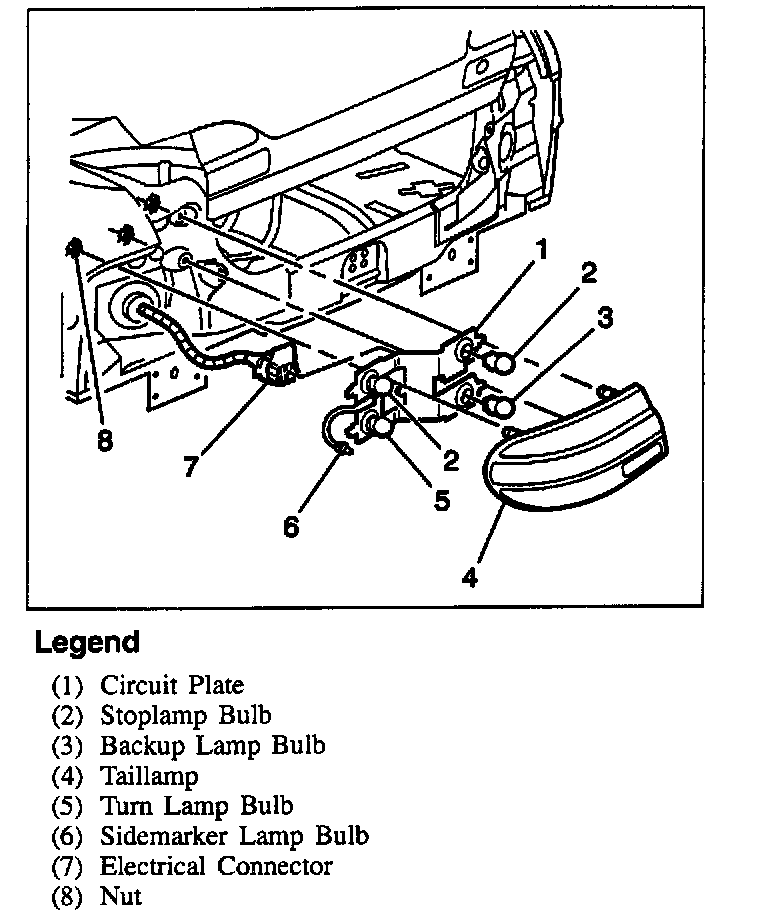 1
2
3
8
7
2
5
6
4

Legend

(1) Circuit Plate
(2) Stoplamp Bulb
(3) Backup Lamp Bulb
(4) Taillamp
(5) Turn Lamp Bulb
(6) Sidemarker Lamp Bulb
(7) Electrical Connector
(8) Nut