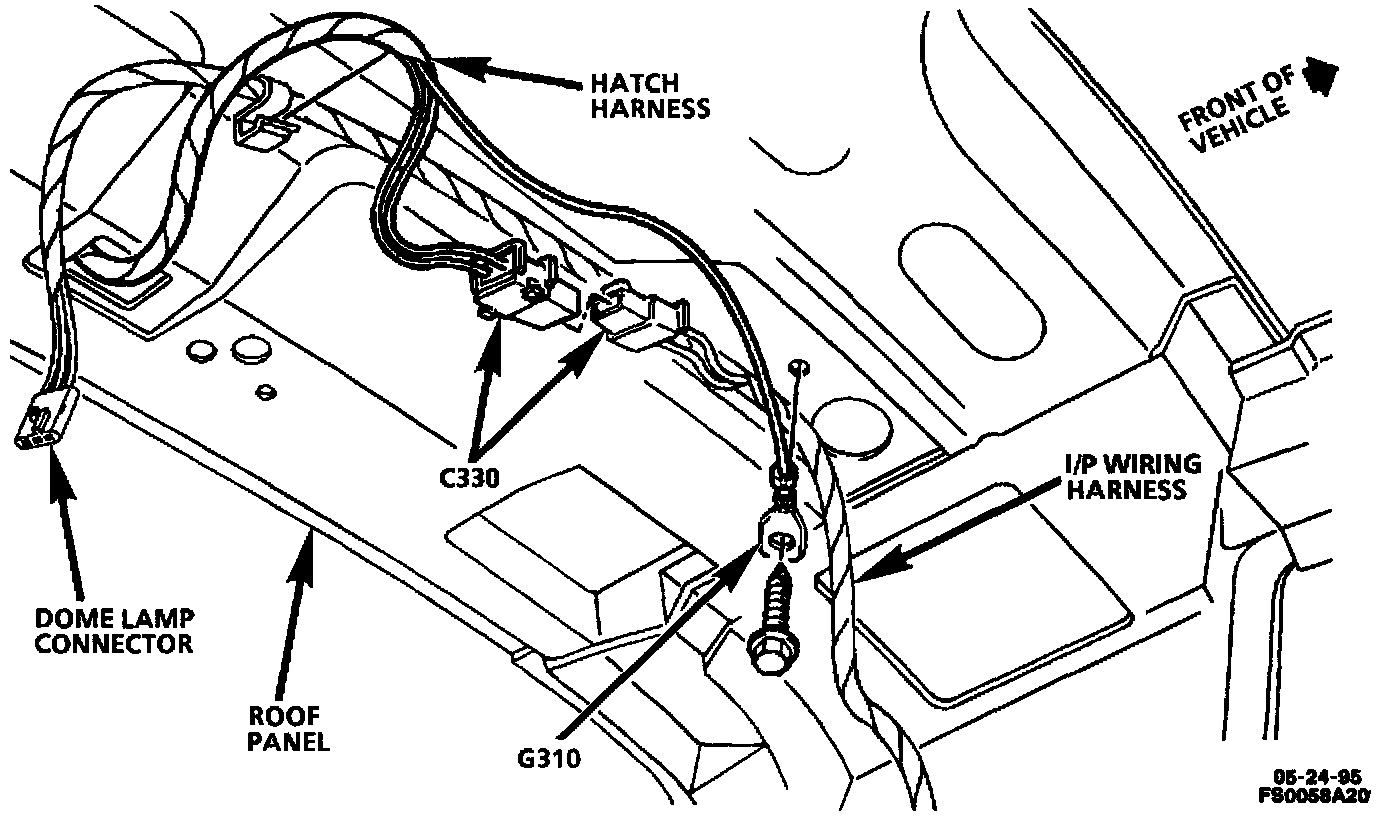 HATCH HARNESS

FRONT OF VEHICLE

C330

I/P WIRING HARNESS

DOME LAMP CONNECTOR

ROOF PANEL

G310

05-24-95
FS0058A20